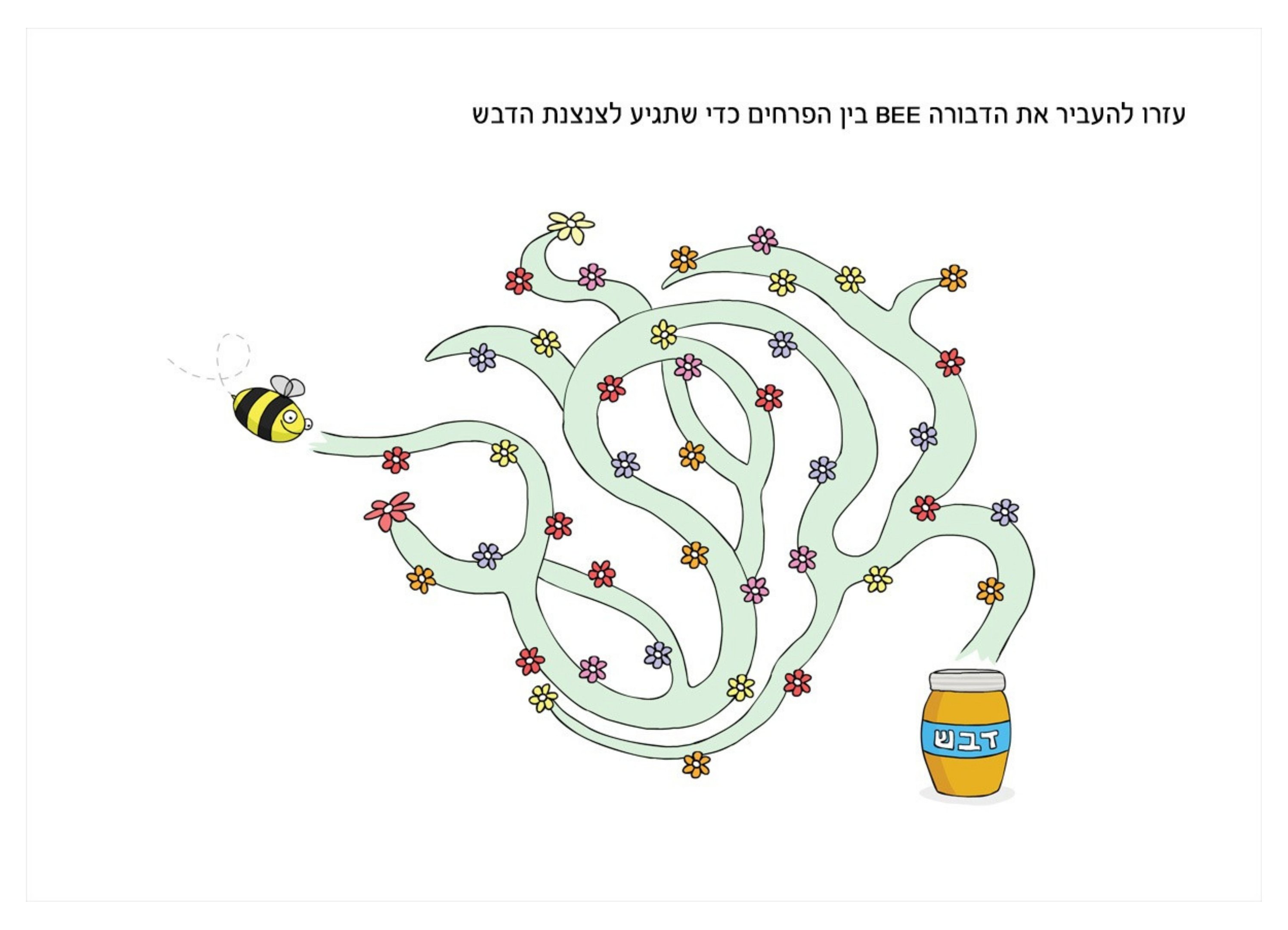 עזרו להעביר את הדבורה BEE בין הפרחים כדי שתגיע לצנצנת הדבש

דבש