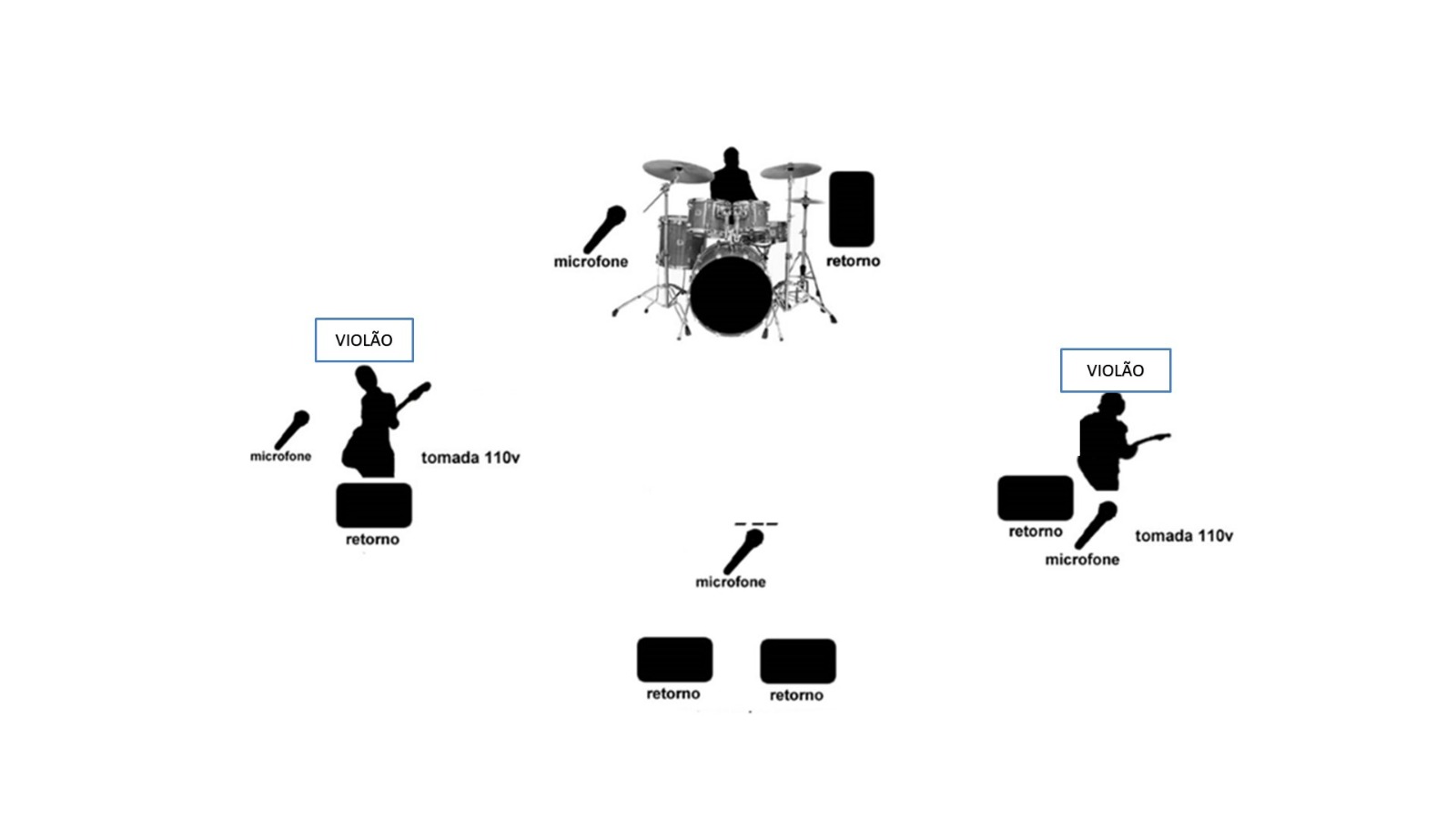 microfone

retorno

VIOLÃO

microfone

tomada 110v

retorno

VIOLÃO

retorno

microfone

tomada 110v

microfone

retorno

retorno