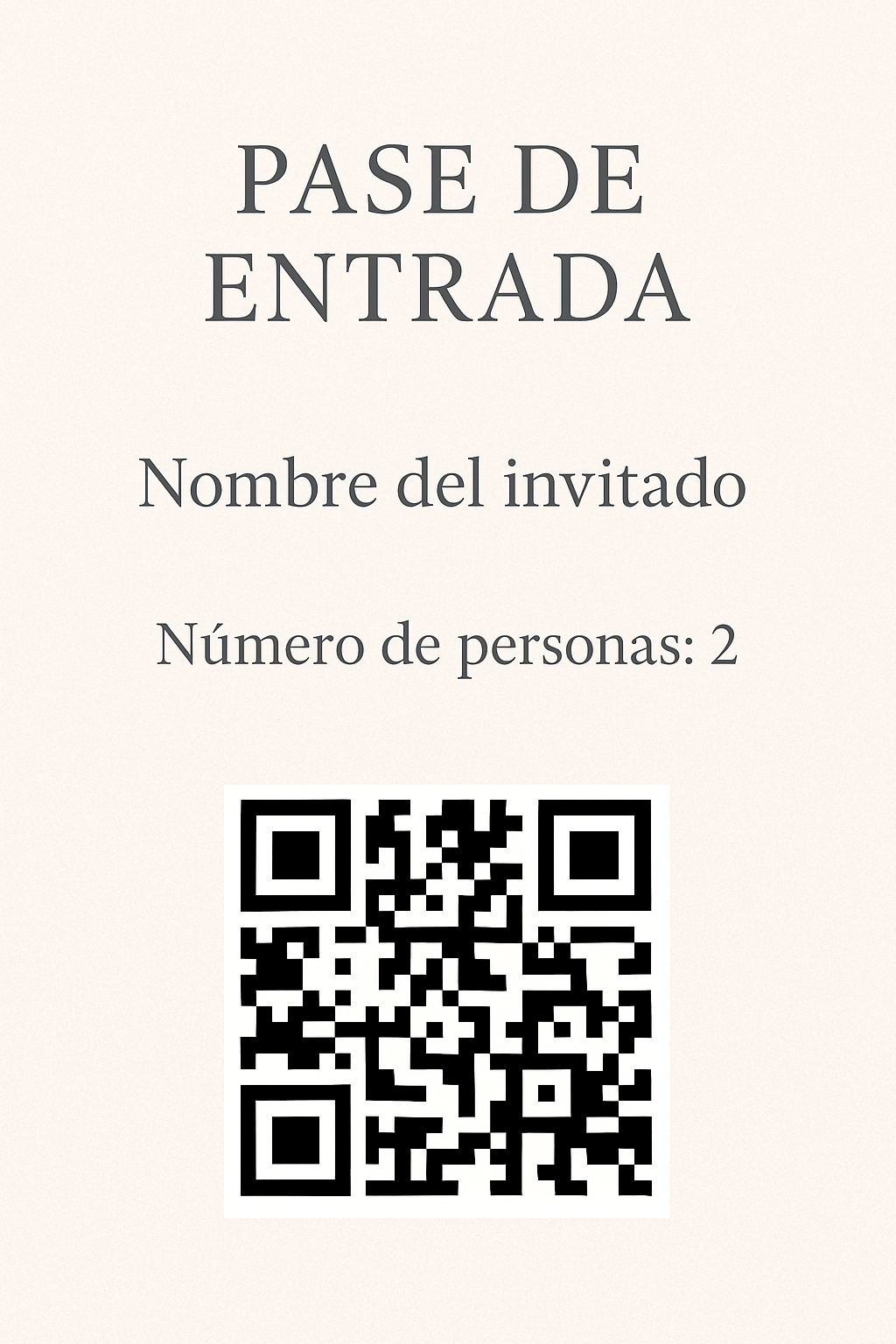 PASE DE
ENTRADA

Nombre del invitado

Número de personas: 2