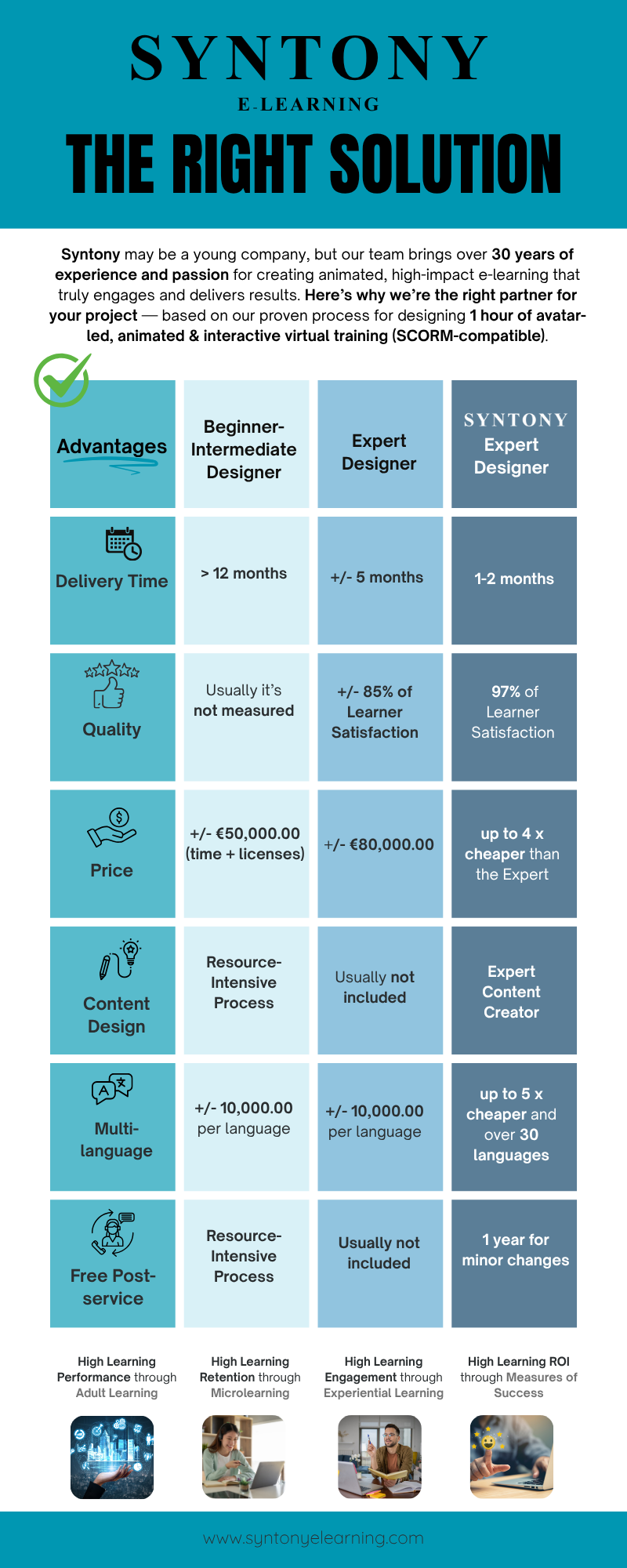 SYNTONY
E-LEARNING

THE RIGHT SOLUTION

Syntony may be a young company, but our team brings over 30 years of experience and passion for creating animated, high-impact e-learning that truly engages and delivers results. Here's why we're the right partner for your project — based on our proven process for designing 1 hour of avatar-led, animated & interactive virtual training (SCORM-compatible).

| Advantages | Beginner-Intermediate Designer | Expert Designer | SYNTONY Expert Designer |
|---|---|---|---|
| Delivery Time | > 12 months | +/- 5 months | 1-2 months |
| Quality | Usually it's not measured | +/- 85% of Learner Satisfaction | 97% of Learner Satisfaction |
| Price | +/- €50,000.00 (time + licenses) | +/- €80,000.00 | up to 4 x cheaper than the Expert |
| Content Design | Resource-Intensive Process | Usually not included | Expert Content Creator |
| Multi-language | +/- 10,000.00 per language | +/- 10,000.00 per language | up to 5 x cheaper and over 30 languages |
| Free Post-service | Resource-Intensive Process | Usually not included | 1 year for minor changes |

High Learning Performance through Adult Learning

High Learning Retention through Microlearning

High Learning Engagement through Experiential Learning

High Learning ROI through Measures of Success

www.syntonyelearning.com