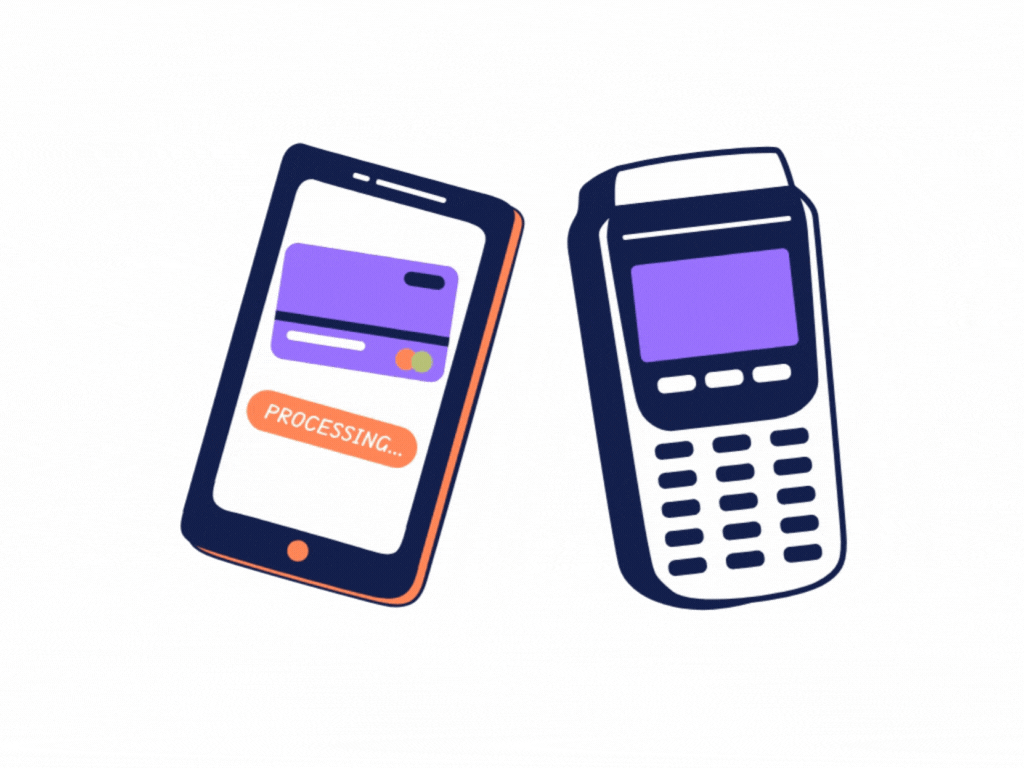 PROCESSING...