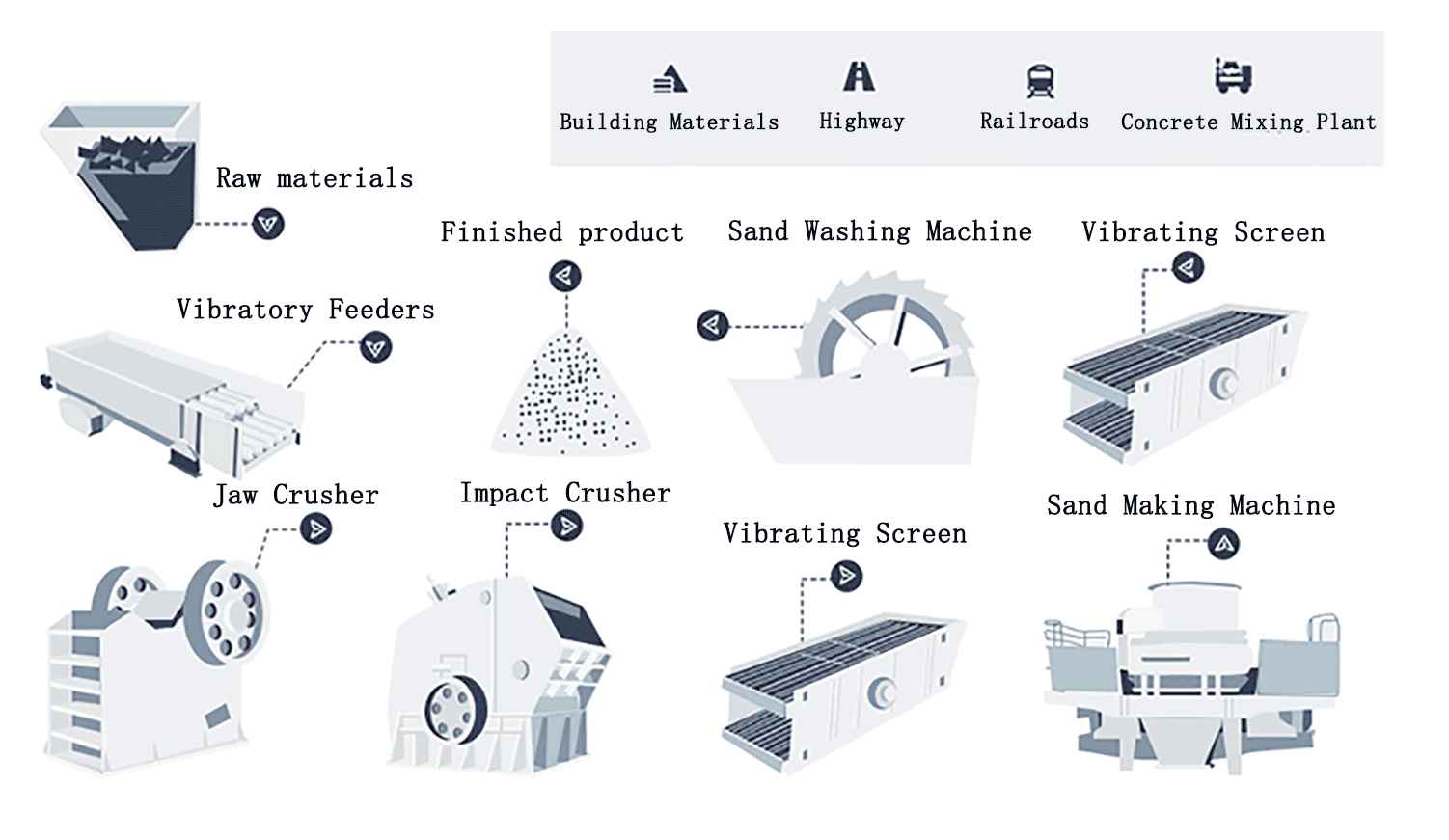 Building Materials
Highway
Railroads
Concrete Mixing Plant

Raw materials

Finished product
Sand Washing Machine
Vibrating Screen

Vibratory Feeders

Jaw Crusher
Impact Crusher
Vibrating Screen
Sand Making Machine