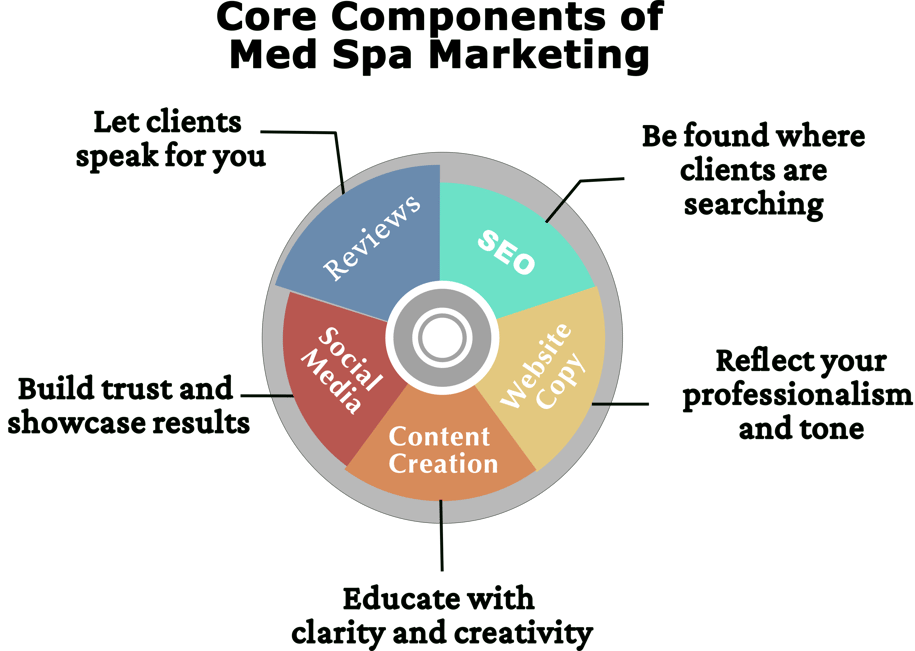 Core Components of Med Spa Marketing

Let clients speak for you

Be found where clients are searching

Reviews

SEO

Social Media

Website Copy

Content Creation

Build trust and showcase results

Reflect your professionalism and tone

Educate with clarity and creativity