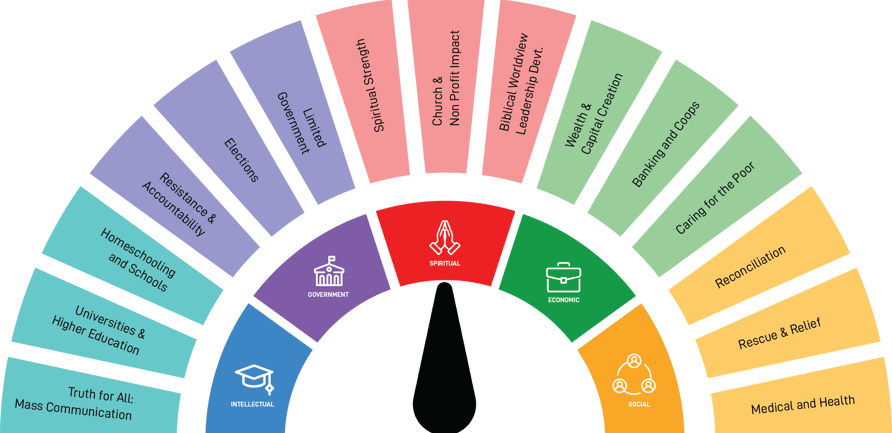 Truth for All:
Mass Communication

Universities &
Higher Education

Homeschooling
and Schools

Resistance &
Accountability

Elections

Limited
Government

Spiritual Strength

Church &
Non Profit Impact

Biblical Worldview
Leadership Devt.

Wealth &
Capital Creation

Banking and Coops

Caring for the Poor

Reconciliation

Rescue & Relief

Medical and Health

INTELLECTUAL

GOVERNMENT

SPIRITUAL

ECONOMIC

SOCIAL