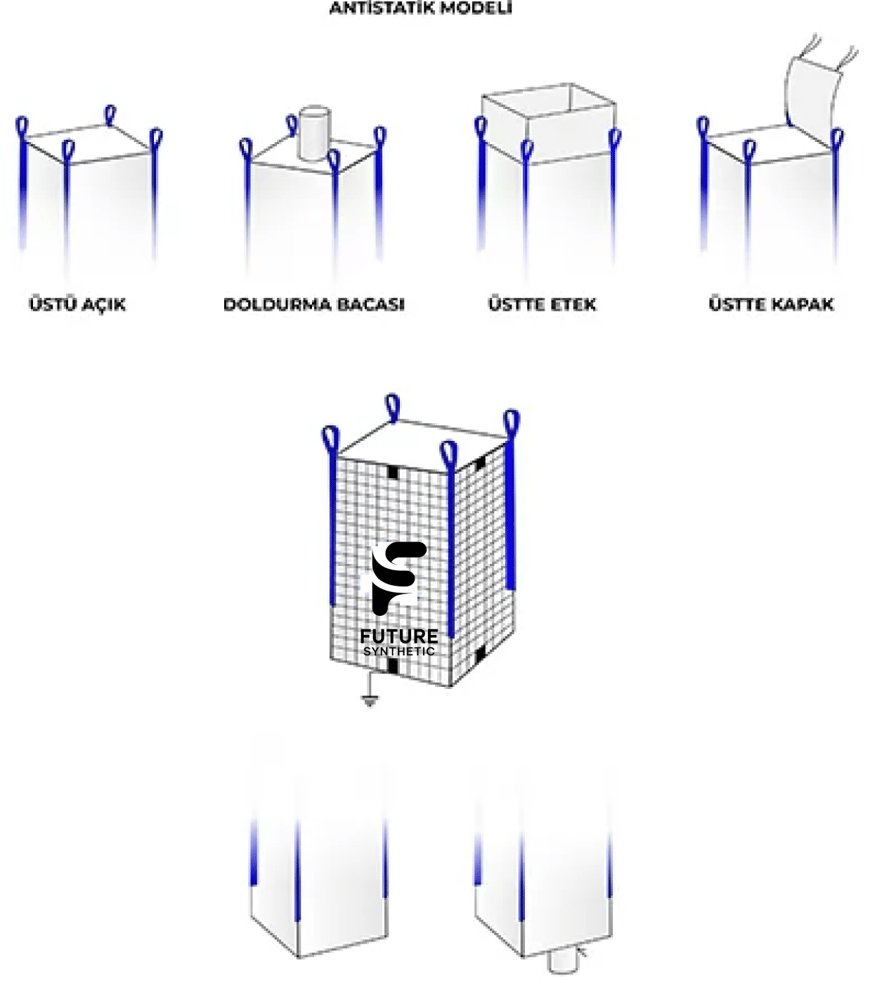 ANTİSTATİK MODELİ

ÜSTÜ AÇIK

DOLDURMA BACASI

ÜSTTE ETEK

ÜSTTE KAPAK

FUTURE
SYNTHETIC