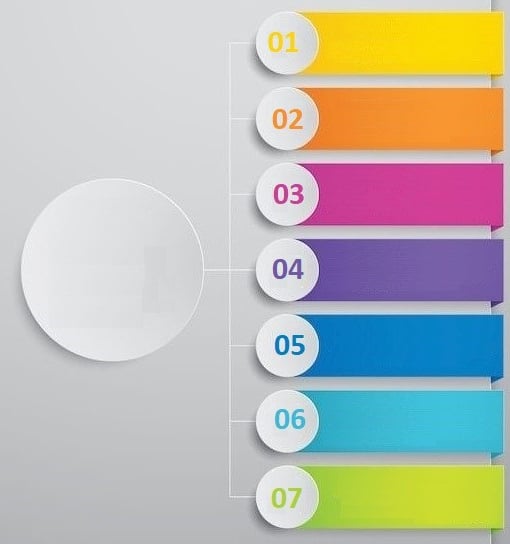 01
02
03
04
05
06
07