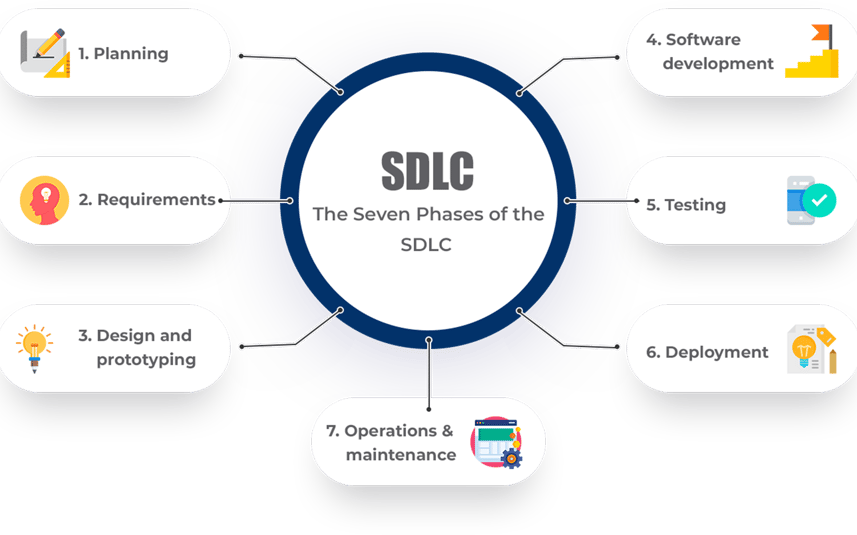 SDLC
The Seven Phases of the SDLC

1. Planning

2. Requirements

3. Design and prototyping

4. Software development

5. Testing

6. Deployment

7. Operations & maintenance