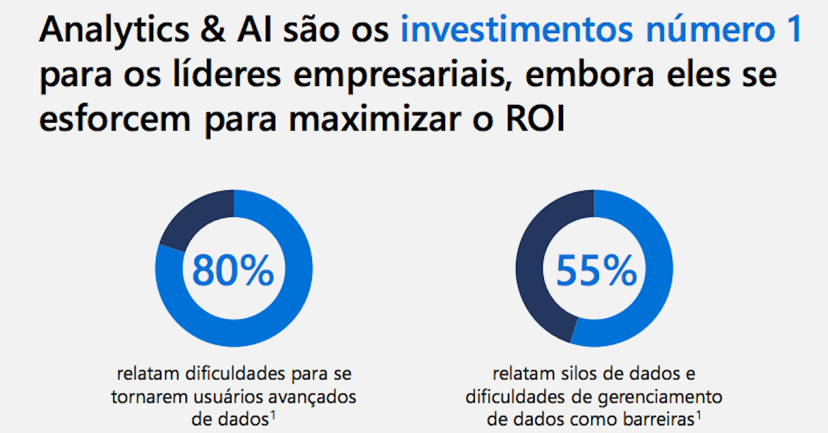 Analytics & AI são os investimentos número 1 para os líderes empresariais, embora eles se esforcem para maximizar o ROI

80%

relatam dificuldades para se tornarem usuários avançados de dados$^1$

55%

relatam silos de dados e dificuldades de gerenciamento de dados como barreiras$^1$