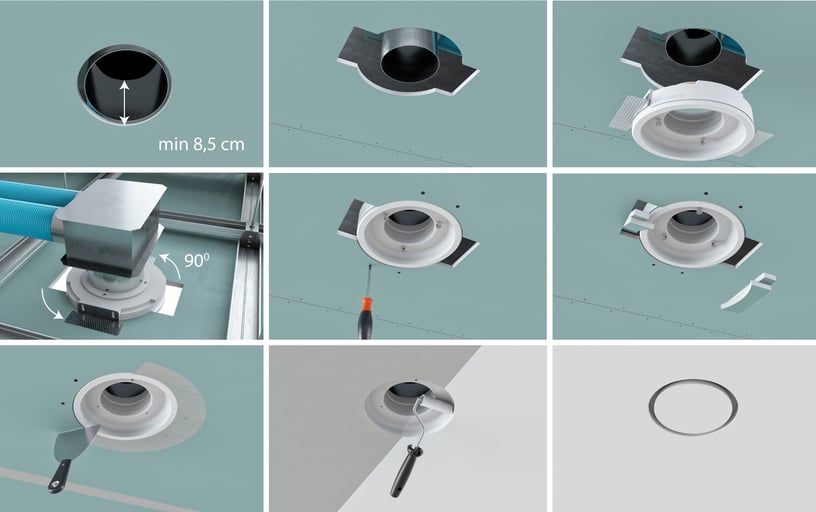 min 8,5 cm

$90^0$