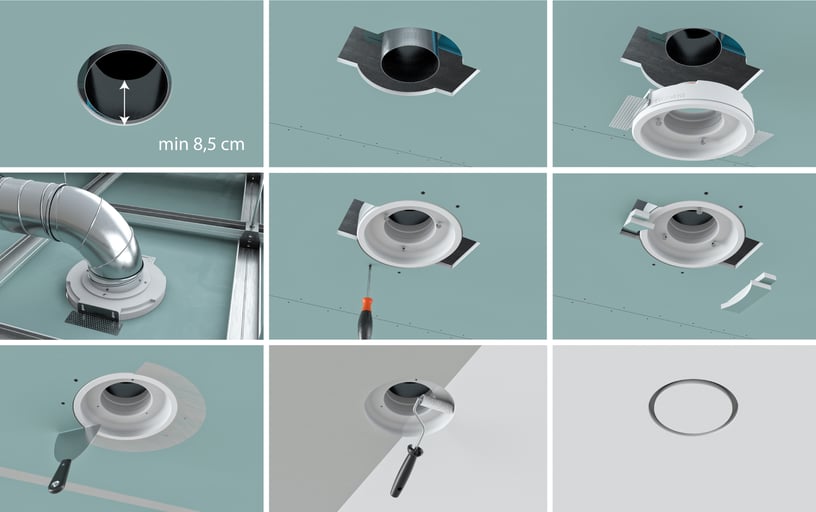 min 8,5 cm