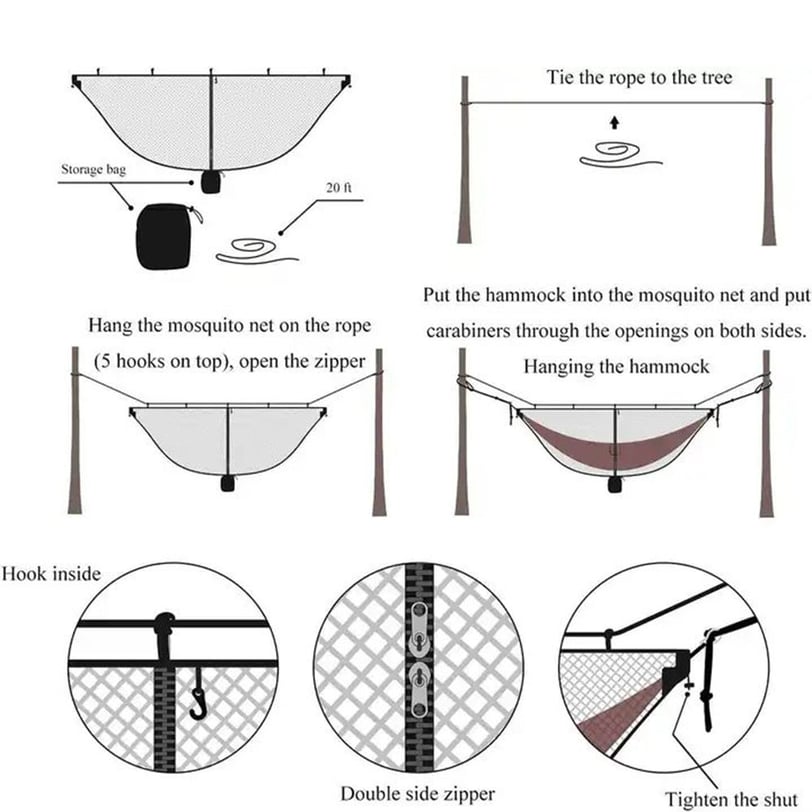 Storage bag

20 ft

Tie the rope to the tree

Hang the mosquito net on the rope (5 hooks on top), open the zipper

Put the hammock into the mosquito net and put carabiners through the openings on both sides.

Hanging the hammock

Hook inside

Double side zipper

Tighten the shut