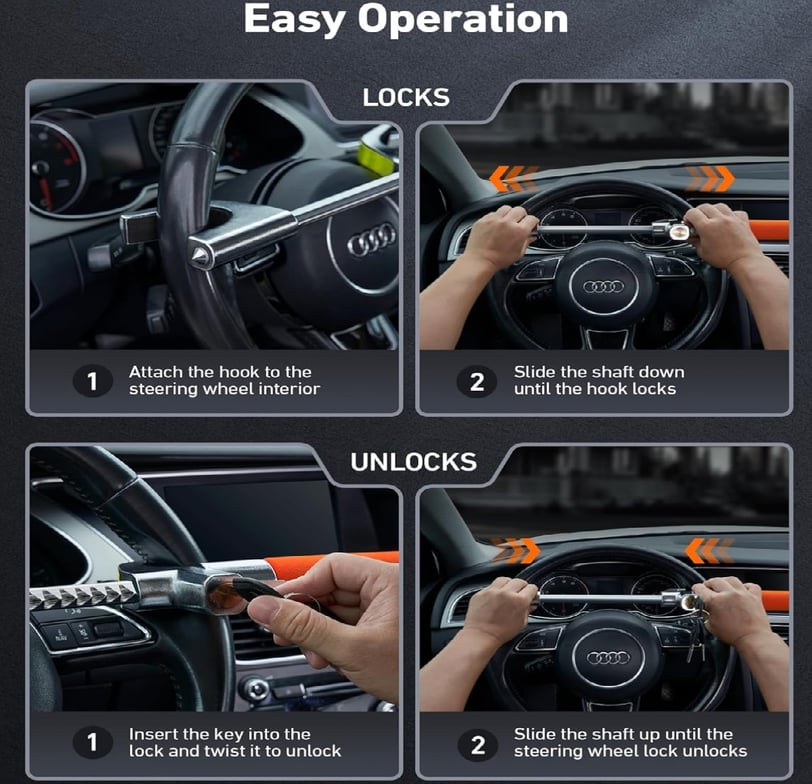 Easy Operation

LOCKS

1 Attach the hook to the steering wheel interior

2 Slide the shaft down until the hook locks

UNLOCKS

1 Insert the key into the lock and twist it to unlock

2 Slide the shaft up until the steering wheel lock unlocks