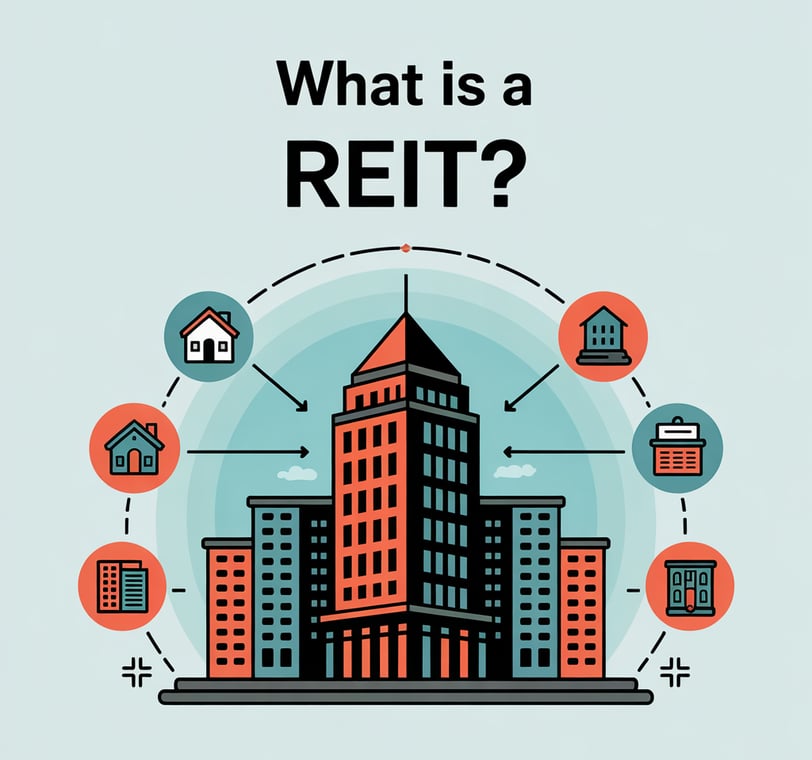 What is a
REIT?