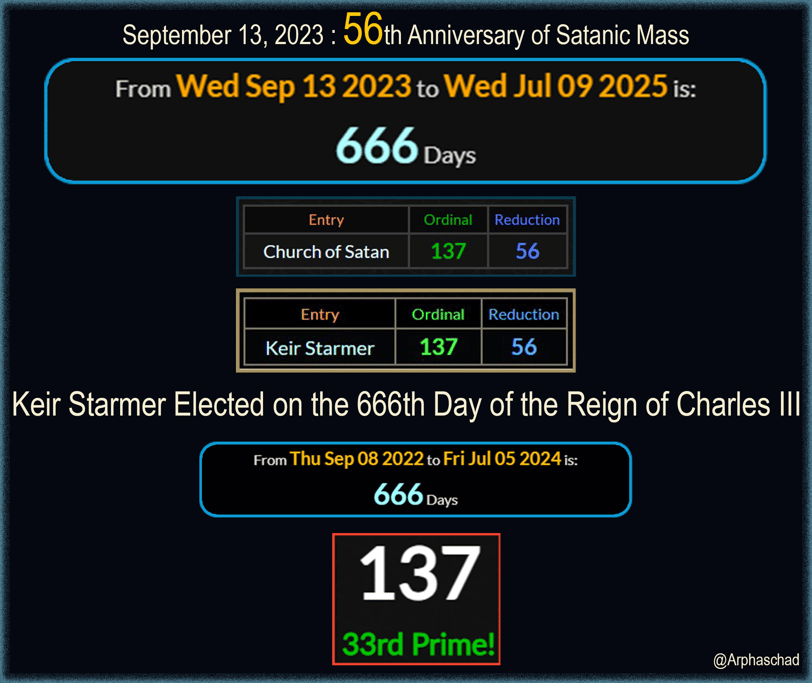 September 13, 2023 : 56th Anniversary of Satanic Mass

From Wed Sep 13 2023 to Wed Jul 09 2025 is:

666 Days

| Entry | Ordinal | Reduction |
|---|---|---|
| Church of Satan | 137 | 56 |

| Entry | Ordinal | Reduction |
|---|---|---|
| Keir Starmer | 137 | 56 |

Keir Starmer Elected on the 666th Day of the Reign of Charles III

From Thu Sep 08 2022 to Fri Jul 05 2024 is:

666 Days

137

33rd Prime!

@Arphaschad