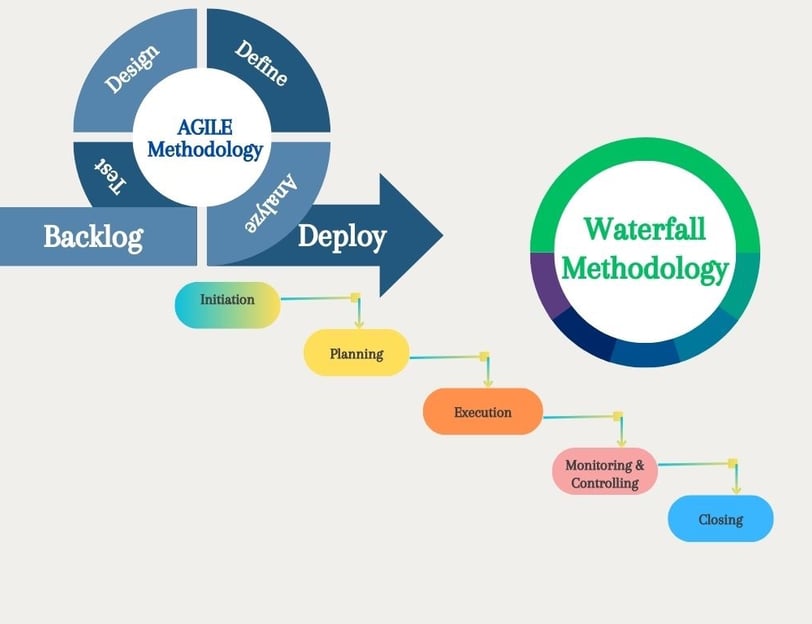 Design

Define

AGILE Methodology

Test

Analyze

Backlog

Deploy

Waterfall Methodology

Initiation

Planning

Execution

Monitoring & Controlling

Closing