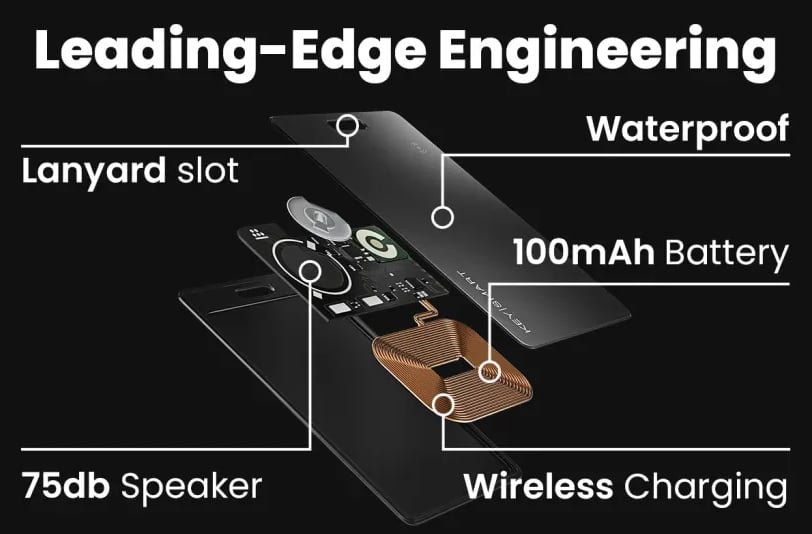 Leading-Edge Engineering

Waterproof

Lanyard slot

100mAh Battery

KEY|SMART

75db Speaker

Wireless Charging