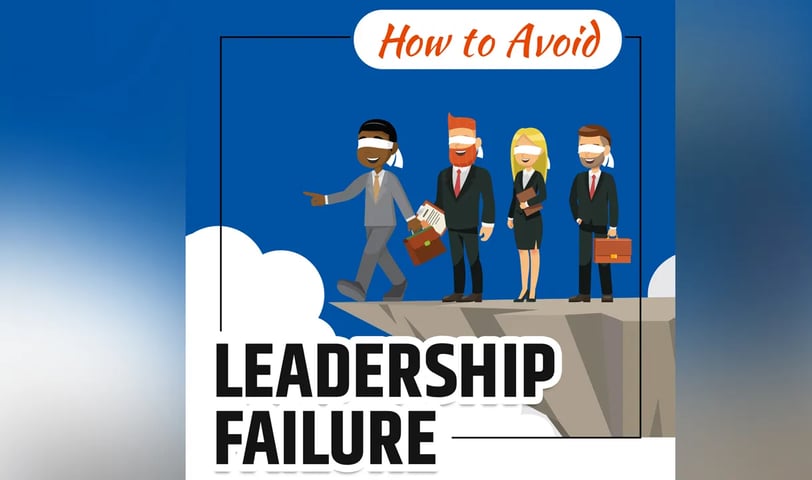 How to Avoid

LEADERSHIP FAILURE