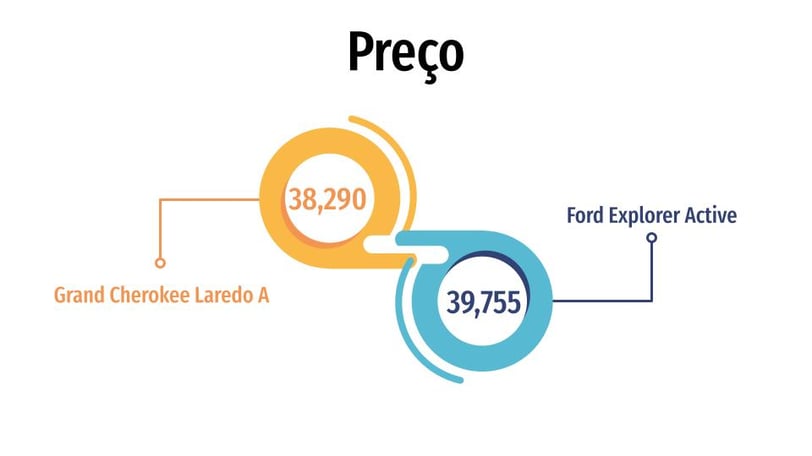 Preço

38,290

Grand Cherokee Laredo A

Ford Explorer Active

39,755