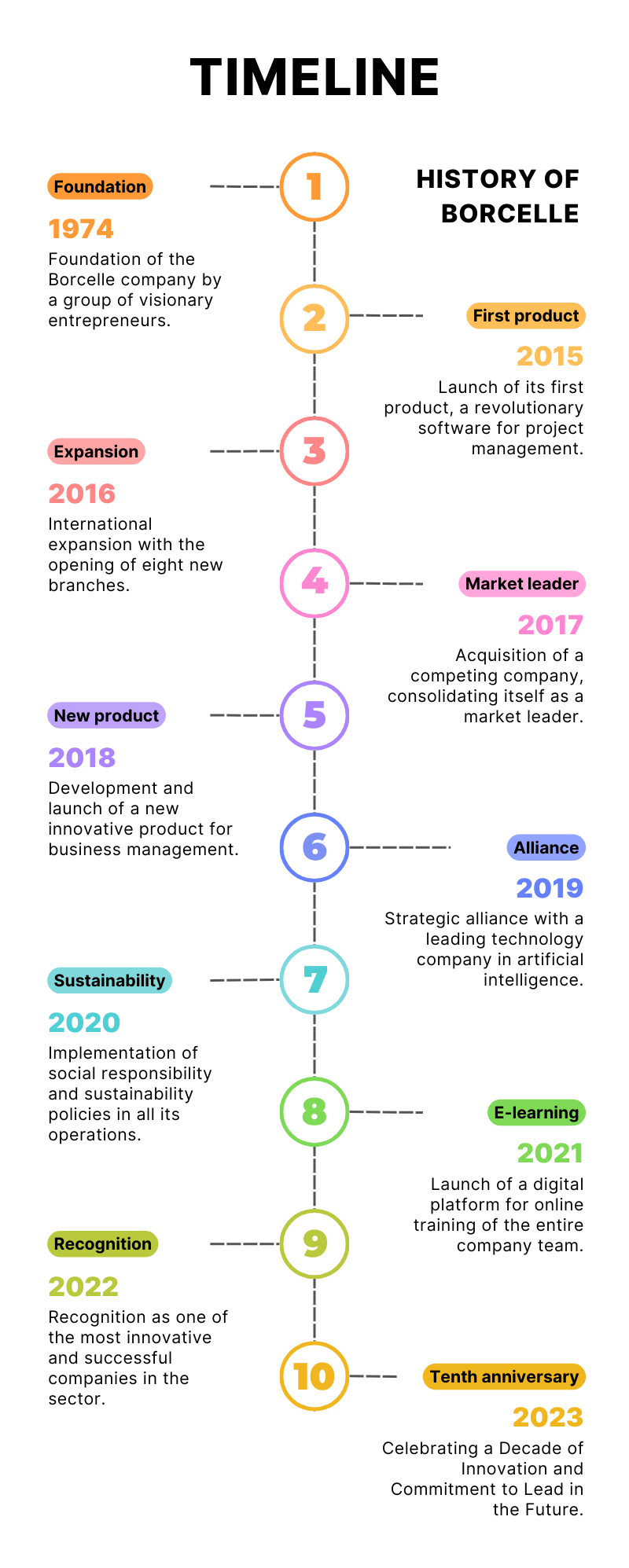 TIMELINE

HISTORY OF BORCELLE

1

Foundation

1974

Foundation of the Borcelle company by a group of visionary entrepreneurs.

2

First product

2015

Launch of its first product, a revolutionary software for project management.

3

Expansion

2016

International expansion with the opening of eight new branches.

4

Market leader

2017

Acquisition of a competing company, consolidating itself as a market leader.

5

New product

2018

Development and launch of a new innovative product for business management.

6

Alliance

2019

Strategic alliance with a leading technology company in artificial intelligence.

7

Sustainability

2020

Implementation of social responsibility and sustainability policies in all its operations.

8

E-learning

2021

Launch of a digital platform for online training of the entire company team.

9

Recognition

2022

Recognition as one of the most innovative and successful companies in the sector.

10

Tenth anniversary

2023

Celebrating a Decade of Innovation and Commitment to Lead in the Future.