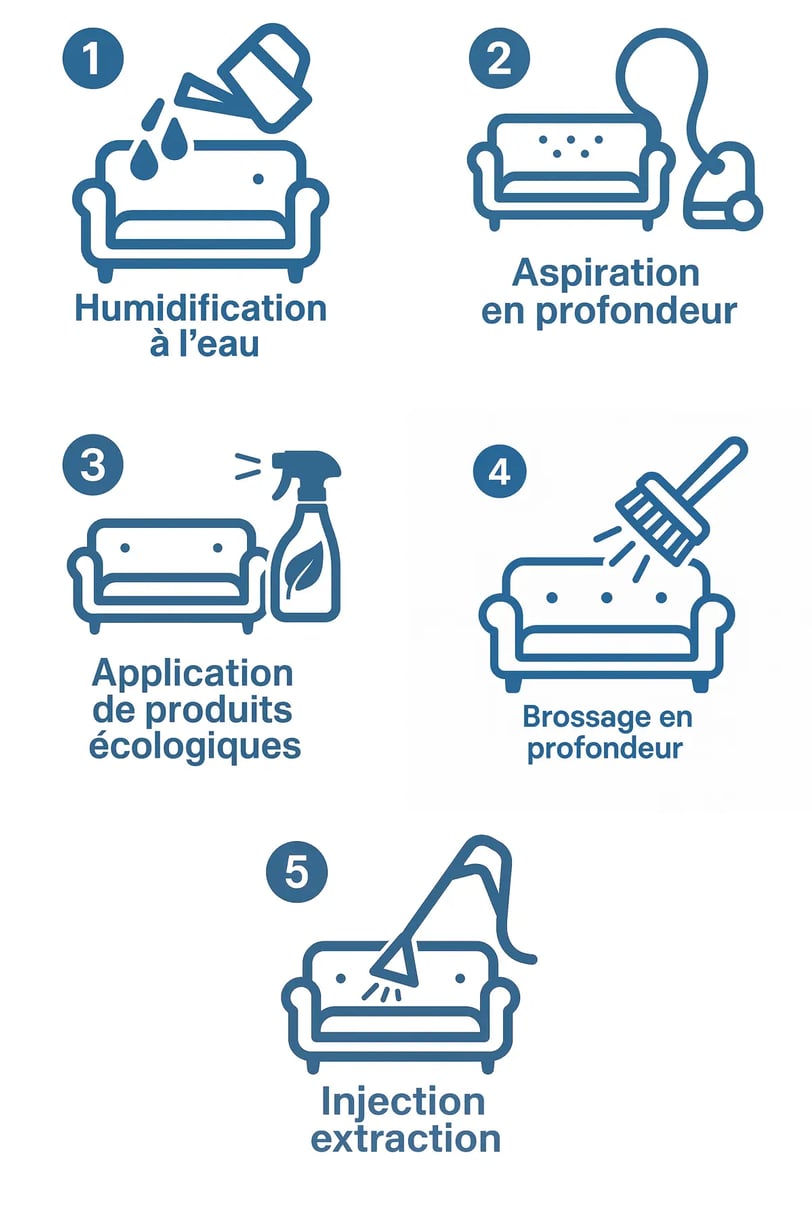 1

Humidification à l’eau

2

Aspiration en profondeur

3

Application de produits écologiques

4

Brossage en profondeur

5

Injection extraction