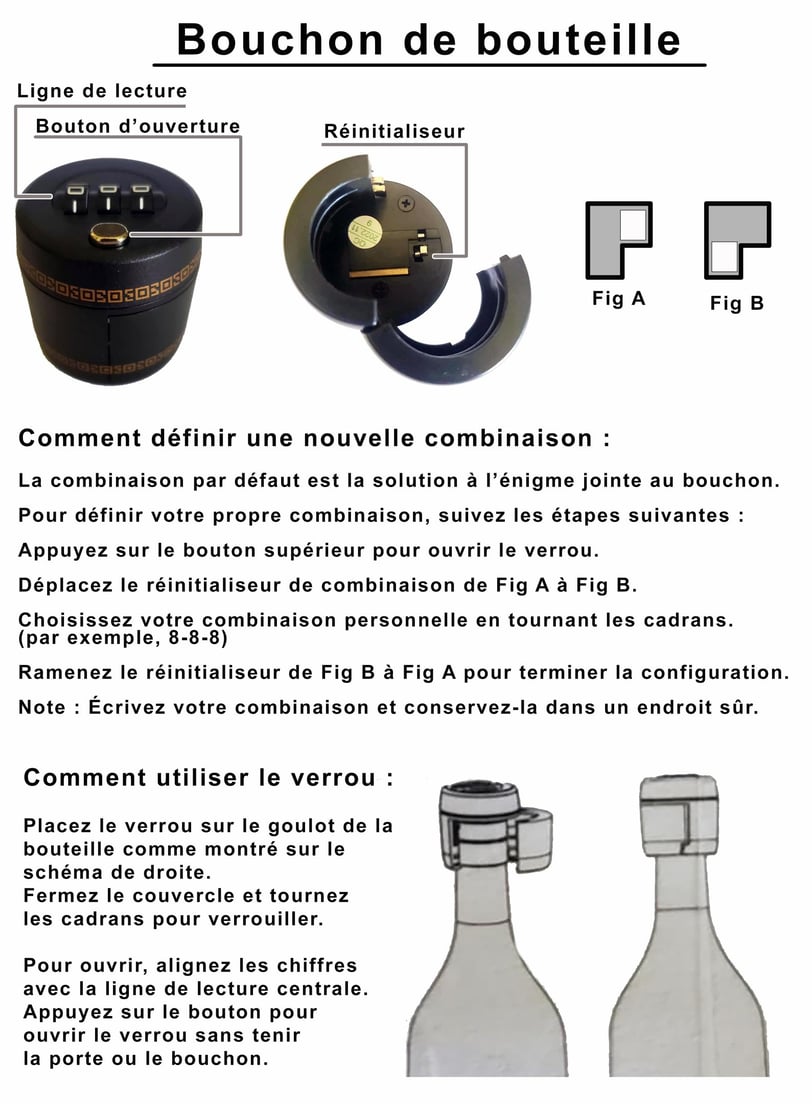 Bouchon de bouteille

Ligne de lecture

Bouton d'ouverture

Réinitialiseur

Fig A

Fig B

Comment définir une nouvelle combinaison :

La combinaison par défaut est la solution à l'énigme jointe au bouchon.

Pour définir votre propre combinaison, suivez les étapes suivantes :

Appuyez sur le bouton supérieur pour ouvrir le verrou.

Déplacez le réinitialiseur de combinaison de Fig A à Fig B.

Choisissez votre combinaison personnelle en tournant les cadrans. (par exemple, 8-8-8)

Ramenez le réinitialiseur de Fig B à Fig A pour terminer la configuration.

Note : Écrivez votre combinaison et conservez-la dans un endroit sûr.

Comment utiliser le verrou :

Placez le verrou sur le goulot de la bouteille comme montré sur le schéma de droite.
Fermez le couvercle et tournez les cadrans pour verrouiller.

Pour ouvrir, alignez les chiffres avec la ligne de lecture centrale. Appuyez sur le bouton pour ouvrir le verrou sans tenir la porte ou le bouchon.