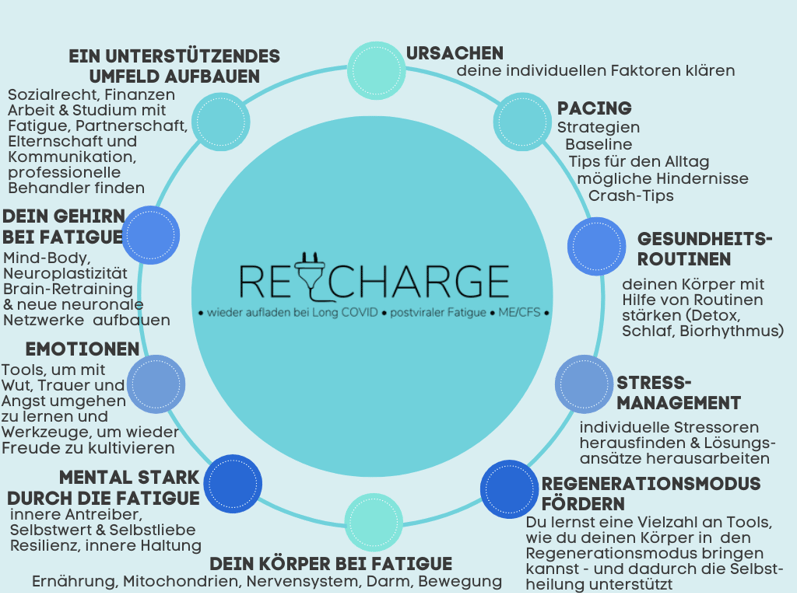 RECHARGE
• wieder aufladen bei Long COVID • postviraler Fatigue • ME/CFS •

URSACHEN
deine individuellen Faktoren klären

PACING
Strategien
Baseline
Tips für den Alltag
mögliche Hindernisse
Crash-Tips

GESUNDHEITS-ROUTINEN
deinen Körper mit Hilfe von Routinen stärken (Detox, Schlaf, Biorhythmus)

STRESS-MANAGEMENT
individuelle Stressoren herausfinden & Lösungsansätze herausarbeiten

REGENERATIONSMODUS FÖRDERN
Du lernst eine Vielzahl an Tools, wie du deinen Körper in den Regenerationsmodus bringen kannst - und dadurch die Selbstheilung unterstützt

DEIN KÖRPER BEI FATIGUE
Ernährung, Mitochondrien, Nervensystem, Darm, Bewegung

MENTAL STARK DURCH DIE FATIGUE
innere Antreiber, Selbstwert & Selbstliebe Resilienz, innere Haltung

EMOTIONEN
Tools, um mit Wut, Trauer und Angst umgehen zu lernen und Werkzeuge, um wieder Freude zu kultivieren

DEIN GEHIRN BEI FATIGUE
Mind-Body, Neuroplastizität Brain-Retraining & neue neuronale Netzwerke aufbauen

EIN UNTERSTÜTZENDES UMFELD AUFBAUEN
Sozialrecht, Finanzen Arbeit & Studium mit Fatigue, Partnerschaft, Elternschaft und Kommunikation, professionelle Behandler finden