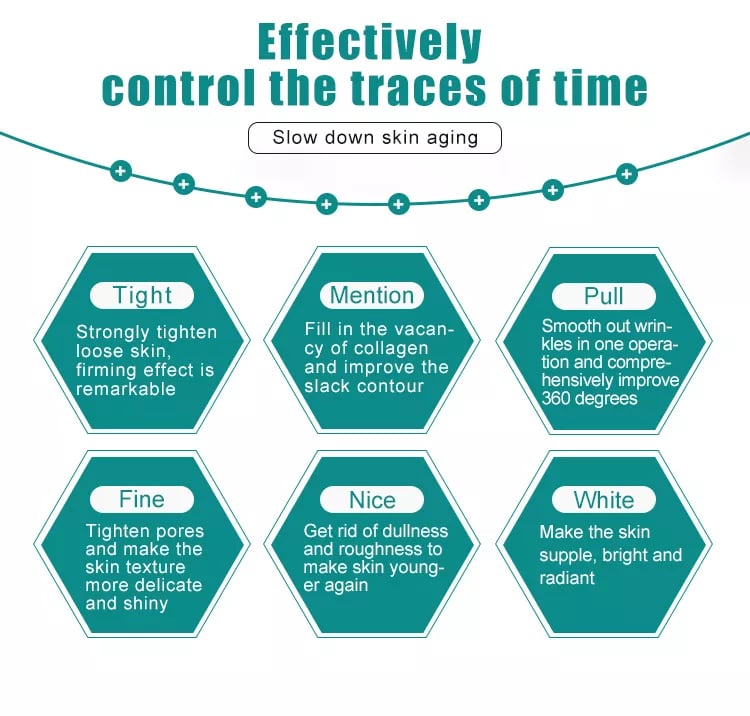 Effectively
control the traces of time

Slow down skin aging

Tight

Strongly tighten loose skin, firming effect is remarkable

Mention

Fill in the vacancy of collagen and improve the slack contour

Pull

Smooth out wrinkles in one operation and comprehensively improve 360 degrees

Fine

Tighten pores and make the skin texture more delicate and shiny

Nice

Get rid of dullness and roughness to make skin younger again

White

Make the skin supple, bright and radiant