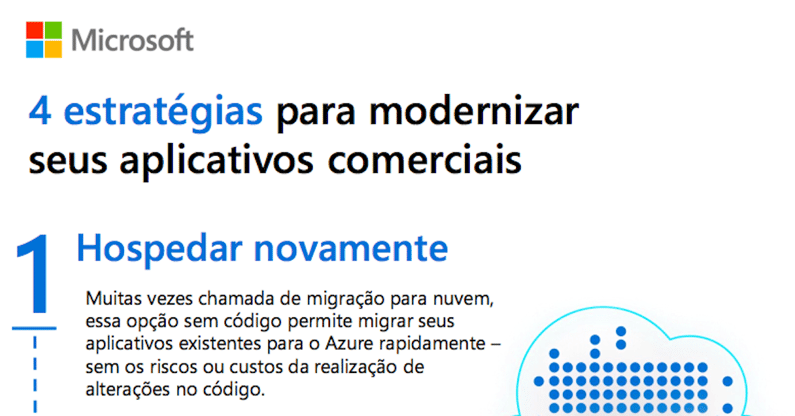 Microsoft

4 estratégias para modernizar seus aplicativos comerciais

1

Hospedar novamente

Muitas vezes chamada de migração para nuvem, essa opção sem código permite migrar seus aplicativos existentes para o Azure rapidamente – sem os riscos ou custos da realização de alterações no código.