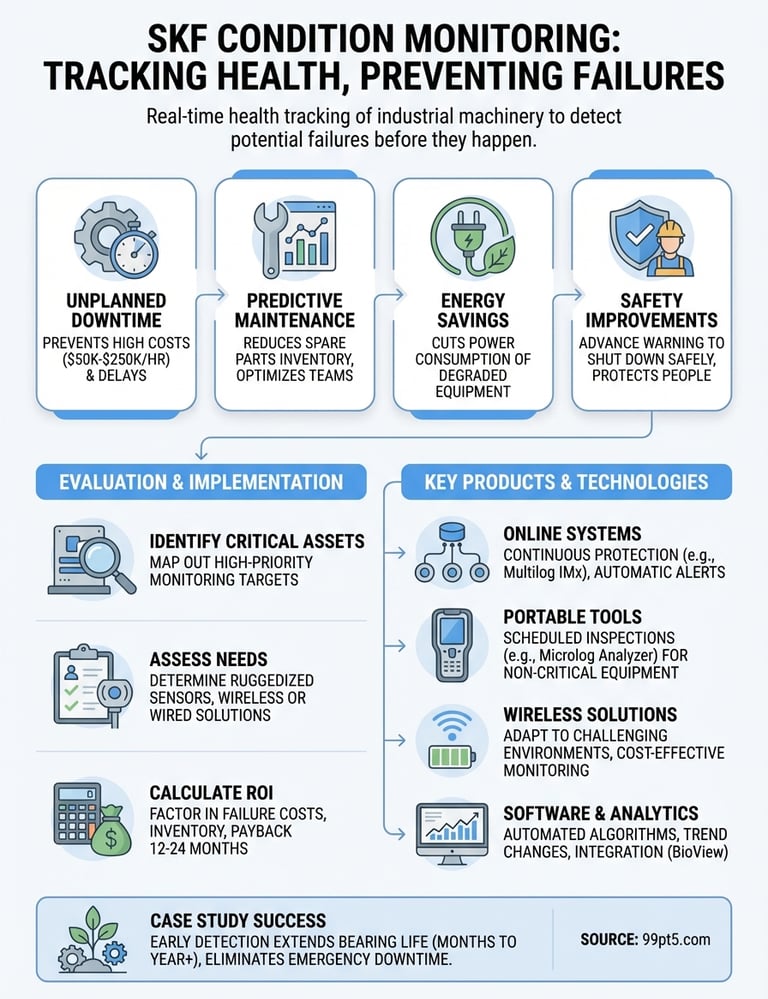 SKF CONDITION MONITORING: TRACKING HEALTH, PREVENTING FAILURES

Real-time health tracking of industrial machinery to detect potential failures before they happen.

UNPLANNED DOWNTIME
PREVENTS HIGH COSTS (\$50K-\$250K/HR) & DELAYS

PREDICTIVE MAINTENANCE
REDUCES SPARE PARTS INVENTORY, OPTIMIZES TEAMS

ENERGY SAVINGS
CUTS POWER CONSUMPTION OF DEGRADED EQUIPMENT

SAFETY IMPROVEMENTS
ADVANCE WARNING TO SHUT DOWN SAFELY, PROTECTS PEOPLE

EVALUATION & IMPLEMENTATION

IDENTIFY CRITICAL ASSETS
MAP OUT HIGH-PRIORITY MONITORING TARGETS

ASSESS NEEDS
DETERMINE RUGGEDIZED SENSORS, WIRELESS OR WIRED SOLUTIONS

CALCULATE ROI
FACTOR IN FAILURE COSTS, INVENTORY, PAYBACK 12-24 MONTHS

KEY PRODUCTS & TECHNOLOGIES

ONLINE SYSTEMS
CONTINUOUS PROTECTION (e.g., Multilog IMx), AUTOMATIC ALERTS

PORTABLE TOOLS
SCHEDULED INSPECTIONS (e.g., Microlog Analyzer) FOR NON-CRITICAL EQUIPMENT

WIRELESS SOLUTIONS
ADAPT TO CHALLENGING ENVIRONMENTS, COST-EFFECTIVE MONITORING

SOFTWARE & ANALYTICS
AUTOMATED ALGORITHMS, TREND CHANGES, INTEGRATION (BioView)

CASE STUDY SUCCESS
EARLY DETECTION EXTENDS BEARING LIFE (MONTHS TO YEAR+), ELIMINATES EMERGENCY DOWNTIME.

SOURCE: 99pt5.com