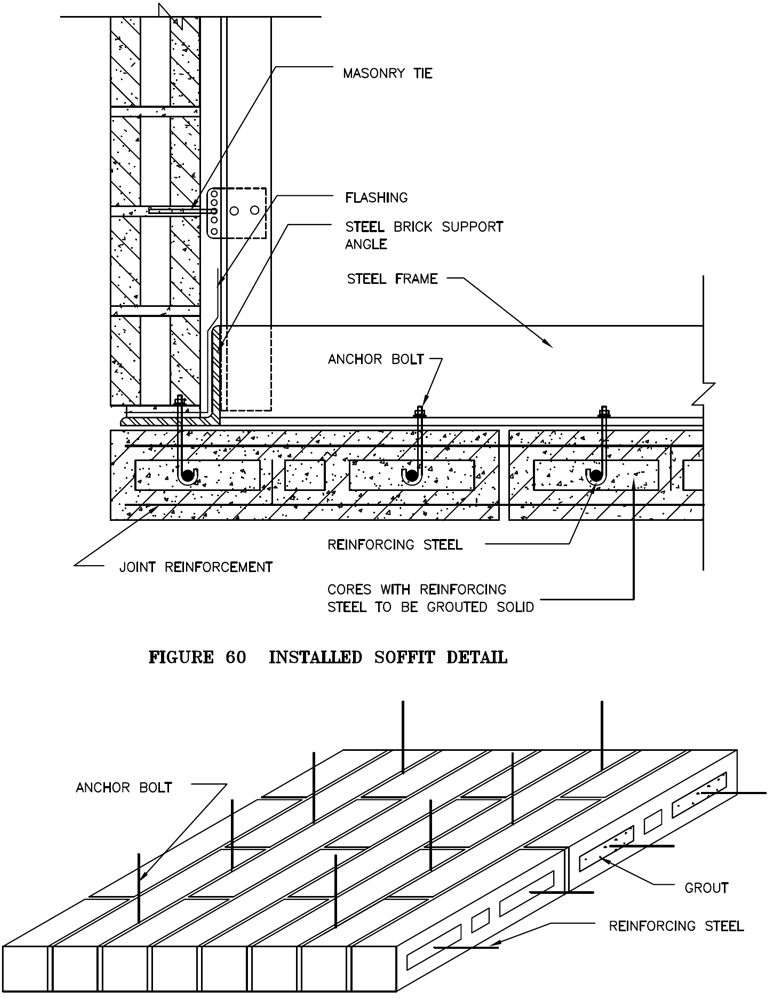 MASONRY TIE

FLASHING

STEEL BRICK SUPPORT ANGLE

STEEL FRAME

ANCHOR BOLT

REINFORCING STEEL

JOINT REINFORCEMENT

CORES WITH REINFORCING STEEL TO BE GROUTED SOLID

FIGURE 60 INSTALLED SOFFIT DETAIL

ANCHOR BOLT

GROUT

REINFORCING STEEL