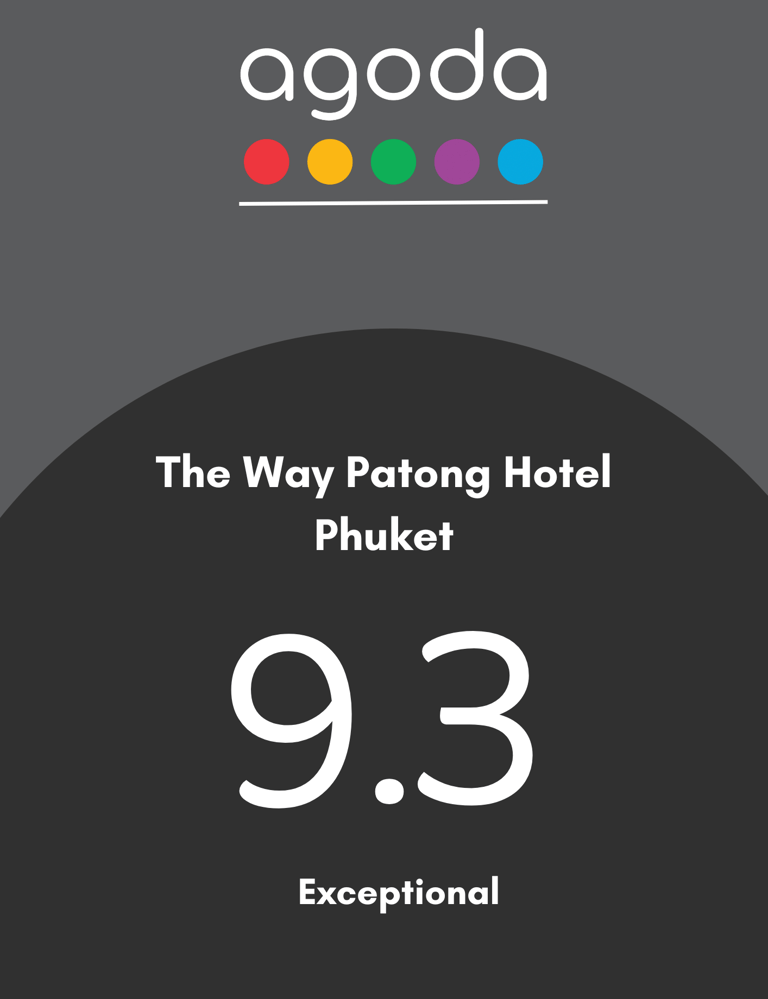 agoda

The Way Patong Hotel
Phuket

9.3

Exceptional