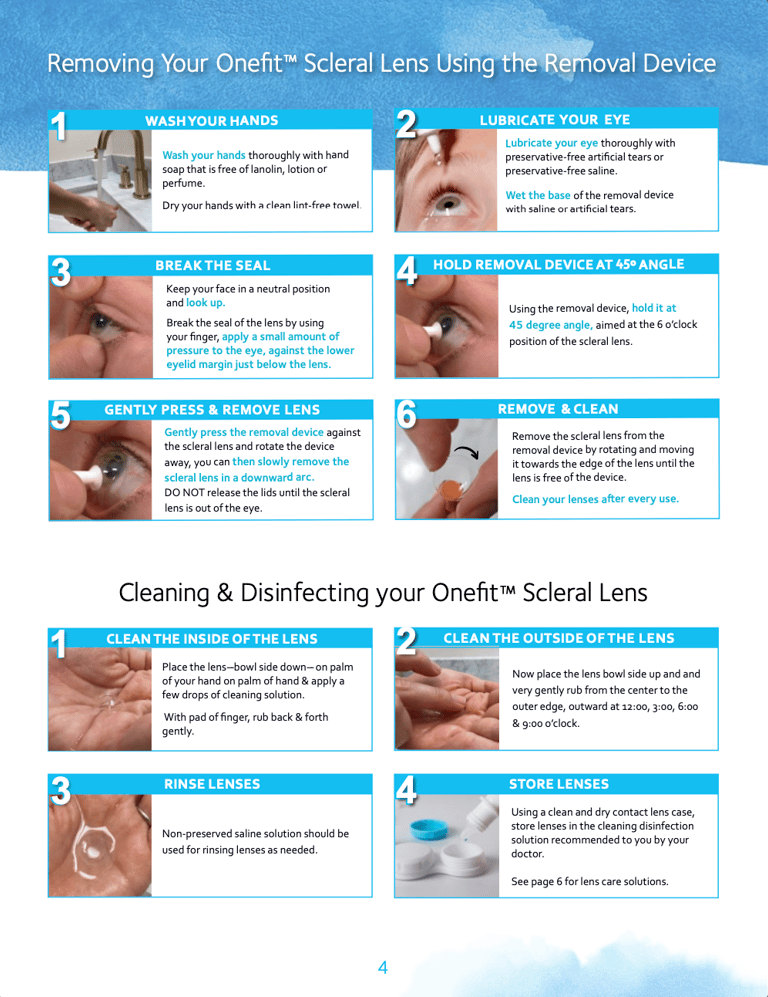 Removing Your Onefit™ Scleral Lens Using the Removal Device

1 WASH YOUR HANDS

Wash your hands thoroughly with hand soap that is free of lanolin, lotion or perfume.

Dry your hands with a clean lint-free towel.

2 LUBRICATE YOUR EYE

Lubricate your eye thoroughly with preservative-free artificial tears or preservative-free saline.

Wet the base of the removal device with saline or artificial tears.

3 BREAK THE SEAL

Keep your face in a neutral position and look up.

Break the seal of the lens by using your finger, apply a small amount of pressure to the eye, against the lower eyelid margin just below the lens.

4 HOLD REMOVAL DEVICE AT 45º ANGLE

Using the removal device, hold it at 45 degree angle, aimed at the 6 o'clock position of the scleral lens.

5 GENTLY PRESS & REMOVE LENS

Gently press the removal device against the scleral lens and rotate the device away, you can then slowly remove the scleral lens in a downward arc.
DO NOT release the lids until the scleral lens is out of the eye.

6 REMOVE & CLEAN

Remove the scleral lens from the removal device by rotating and moving it towards the edge of the lens until the lens is free of the device.

Clean your lenses after every use.

Cleaning & Disinfecting your Onefit™ Scleral Lens

1 CLEAN THE INSIDE OF THE LENS

Place the lens—bowl side down—on palm of your hand on palm of hand & apply a few drops of cleaning solution.

With pad of finger, rub back & forth gently.

2 CLEAN THE OUTSIDE OF THE LENS

Now place the lens bowl side up and and very gently rub from the center to the outer edge, outward at 12:00, 3:00, 6:00 & 9:00 o'clock.

3 RINSE LENSES

Non-preserved saline solution should be used for rinsing lenses as needed.

4 STORE LENSES

Using a clean and dry contact lens case, store lenses in the cleaning disinfection solution recommended to you by your doctor.

See page 6 for lens care solutions.

4