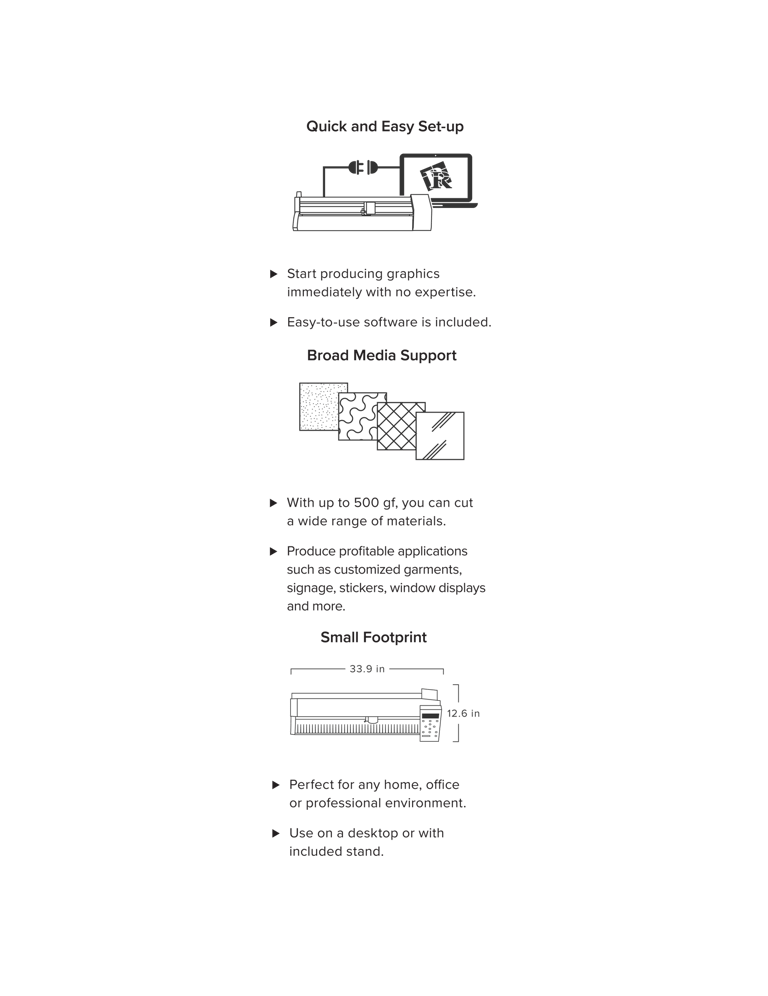 Quick and Easy Set-up

▶ Start producing graphics immediately with no expertise.

▶ Easy-to-use software is included.

Broad Media Support

▶ With up to 500 gf, you can cut a wide range of materials.

▶ Produce profitable applications such as customized garments, signage, stickers, window displays and more.

Small Footprint

33.9 in

12.6 in

▶ Perfect for any home, office or professional environment.

▶ Use on a desktop or with included stand.