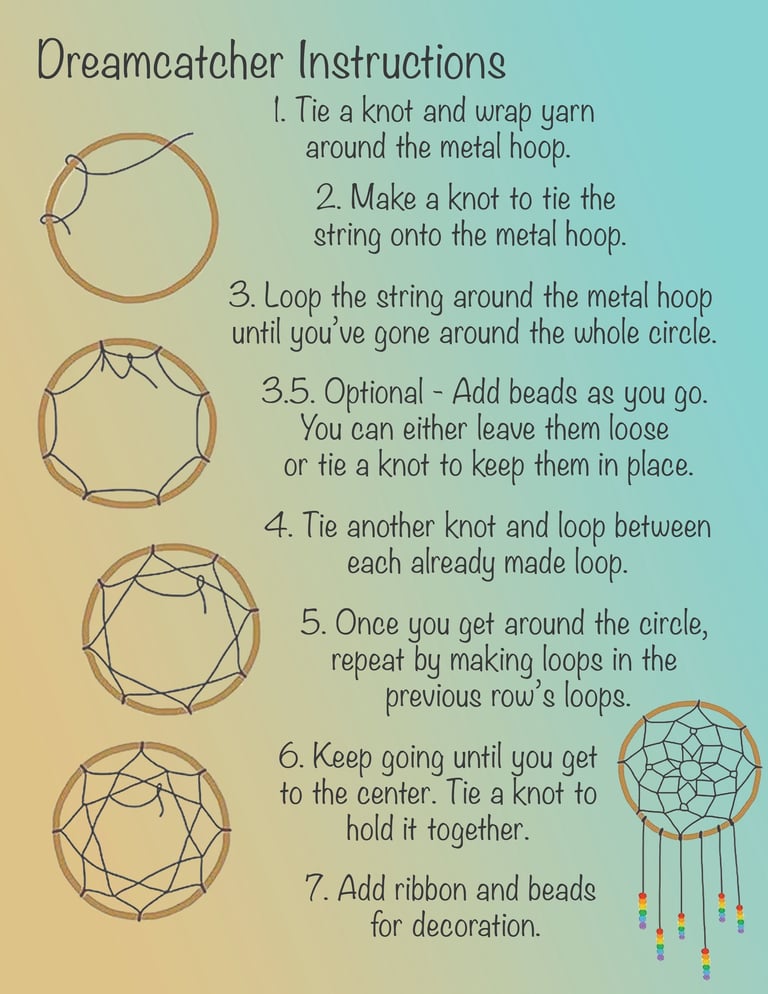 Dreamcatcher Instructions

1. Tie a knot and wrap yarn around the metal hoop.

2. Make a knot to tie the string onto the metal hoop.

3. Loop the string around the metal hoop until you've gone around the whole circle.

3.5. Optional - Add beads as you go. You can either leave them loose or tie a knot to keep them in place.

4. Tie another knot and loop between each already made loop.

5. Once you get around the circle, repeat by making loops in the previous row's loops.

6. Keep going until you get to the center. Tie a knot to hold it together.

7. Add ribbon and beads for decoration.