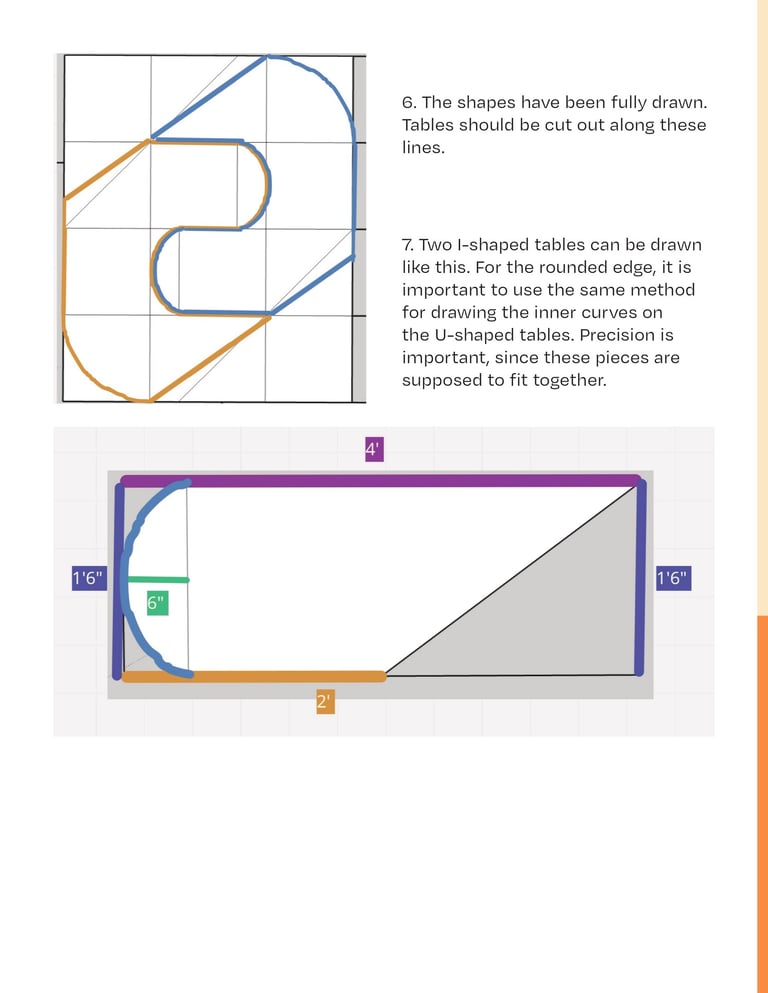 6. The shapes have been fully drawn. Tables should be cut out along these lines.

7. Two I-shaped tables can be drawn like this. For the rounded edge, it is important to use the same method for drawing the inner curves on the U-shaped tables. Precision is important, since these pieces are supposed to fit together.

4'

1'6"

6"

1'6"

2'