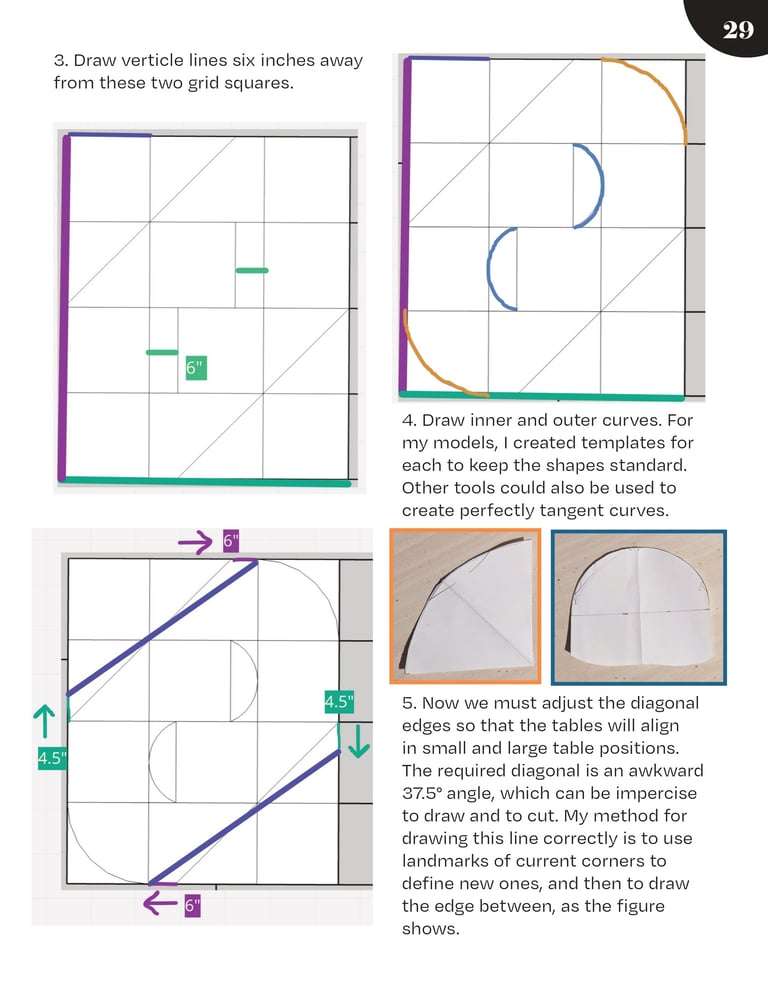 29

3. Draw verticle lines six inches away from these two grid squares.

6"

4. Draw inner and outer curves. For my models, I created templates for each to keep the shapes standard. Other tools could also be used to create perfectly tangent curves.

6"

4.5"

4.5"

6"

5. Now we must adjust the diagonal edges so that the tables will align in small and large table positions. The required diagonal is an awkward 37.5° angle, which can be impercise to draw and to cut. My method for drawing this line correctly is to use landmarks of current corners to define new ones, and then to draw the edge between, as the figure shows.