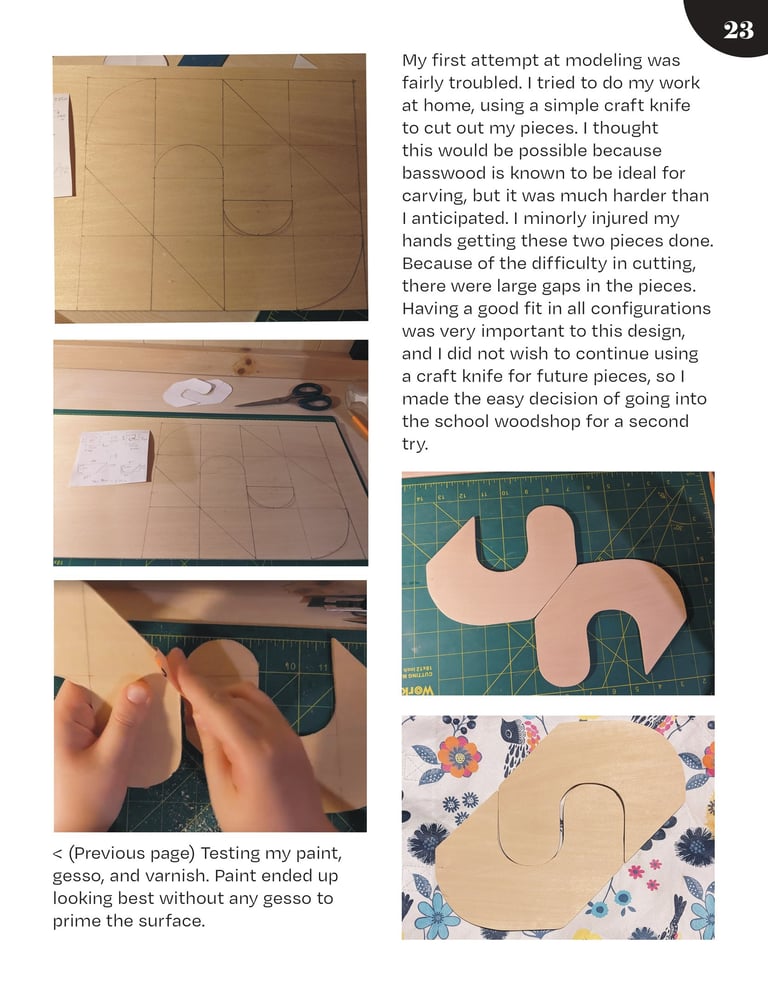 23

My first attempt at modeling was fairly troubled. I tried to do my work at home, using a simple craft knife to cut out my pieces. I thought this would be possible because basswood is known to be ideal for carving, but it was much harder than I anticipated. I minorly injured my hands getting these two pieces done. Because of the difficulty in cutting, there were large gaps in the pieces. Having a good fit in all configurations was very important to this design, and I did not wish to continue using a craft knife for future pieces, so I made the easy decision of going into the school woodshop for a second try.

< (Previous page) Testing my paint, gesso, and varnish. Paint ended up looking best without any gesso to prime the surface.