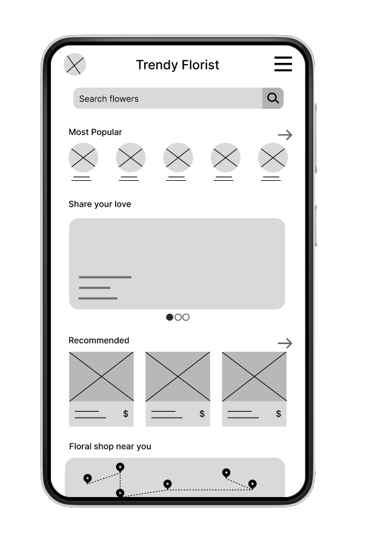 Trendy Florist

Search flowers

Most Popular

Share your love

Recommended

$

$

$

Floral shop near you