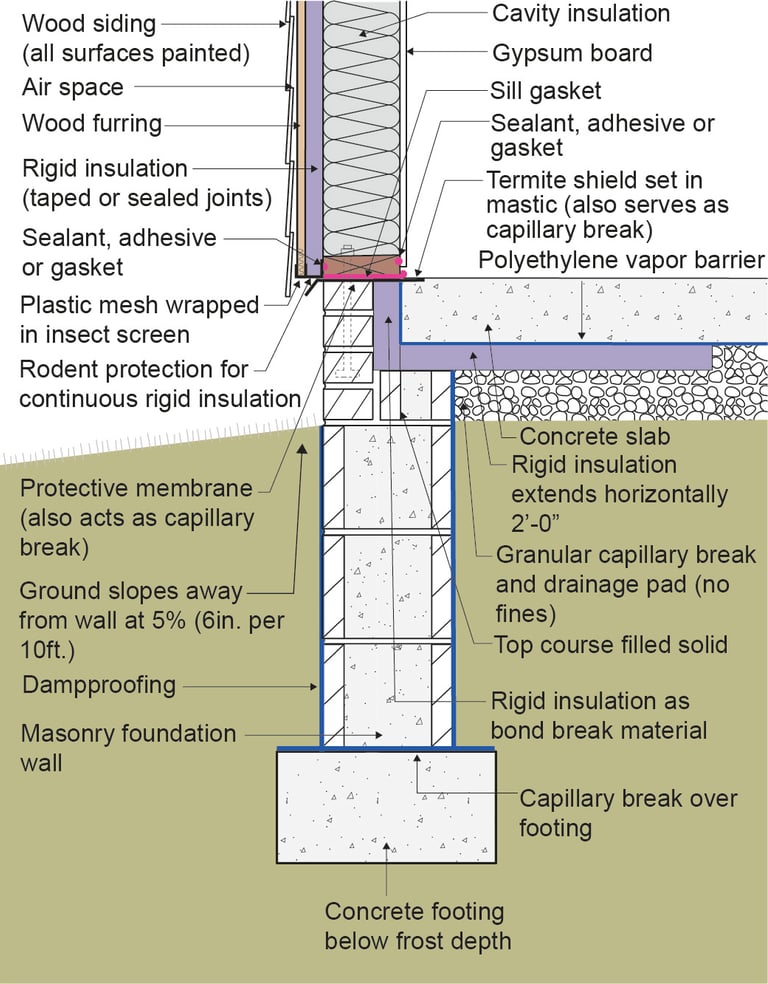 Wood siding (all surfaces painted)

Air space

Wood furring

Rigid insulation (taped or sealed joints)

Sealant, adhesive or gasket

Plastic mesh wrapped in insect screen

Rodent protection for continuous rigid insulation

Protective membrane (also acts as capillary break)

Ground slopes away from wall at 5% (6in. per 10ft.)

Dampproofing

Masonry foundation wall

Cavity insulation

Gypsum board

Sill gasket

Sealant, adhesive or gasket

Termite shield set in mastic (also serves as capillary break)

Polyethylene vapor barrier

Concrete slab

Rigid insulation extends horizontally 2'-0"

Granular capillary break and drainage pad (no fines)

Top course filled solid

Rigid insulation as bond break material

Capillary break over footing

Concrete footing below frost depth