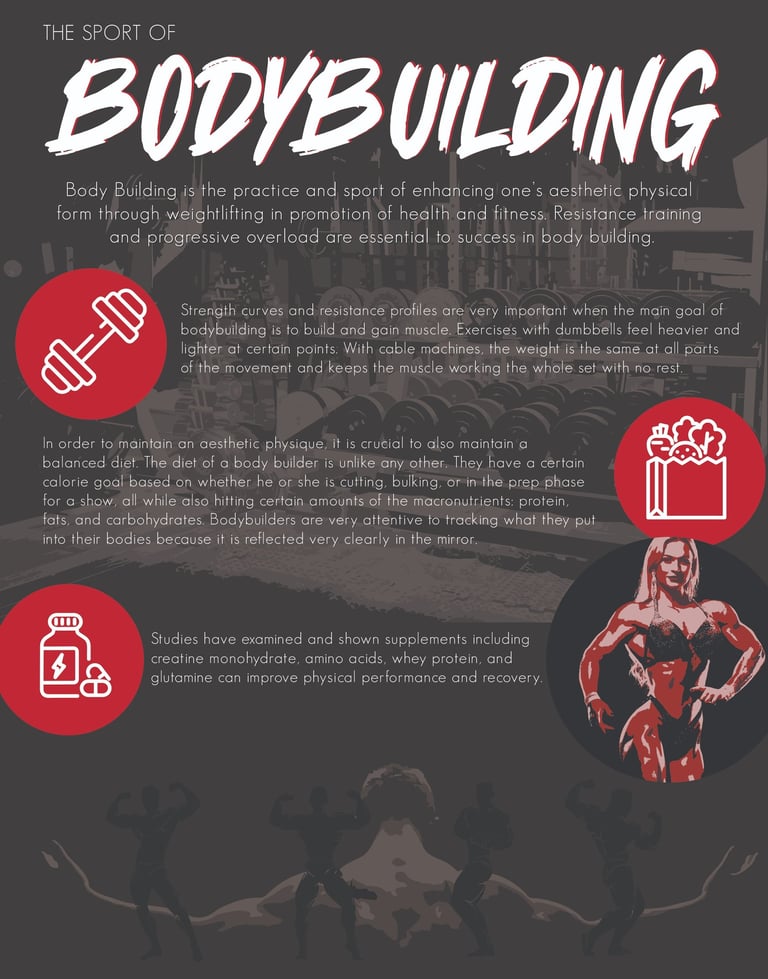 THE SPORT OF
BODYBUILDING

Body Building is the practice and sport of enhancing one's aesthetic physical form through weightlifting in promotion of health and fitness. Resistance training and progressive overload are essential to success in body building.

Strength curves and resistance profiles are very important when the main goal of bodybuilding is to build and gain muscle. Exercises with dumbbells feel heavier and lighter at certain points. With cable machines, the weight is the same at all parts of the movement and keeps the muscle working the whole set with no rest.

In order to maintain an aesthetic physique, it is crucial to also maintain a balanced diet. The diet of a body builder is unlike any other. They have a certain calorie goal based on whether he or she is cutting, bulking, or in the prep phase for a show, all while also hitting certain amounts of the macronutrients: protein, fats, and carbohydrates. Bodybuilders are very attentive to tracking what they put into their bodies because it is reflected very clearly in the mirror.

Studies have examined and shown supplements including creatine monohydrate, amino acids, whey protein, and glutamine can improve physical performance and recovery.