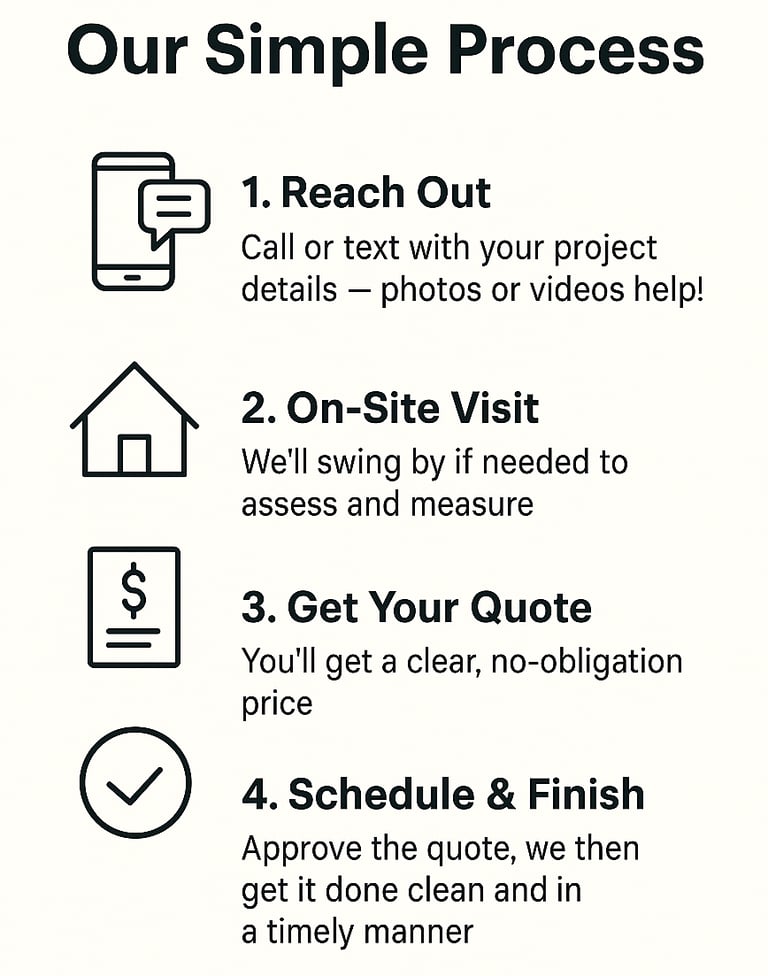 Our Simple Process

1. Reach Out
Call or text with your project details — photos or videos help!

2. On-Site Visit
We'll swing by if needed to assess and measure

$

3. Get Your Quote
You'll get a clear, no-obligation price

4. Schedule & Finish
Approve the quote, we then get it done clean and in a timely manner