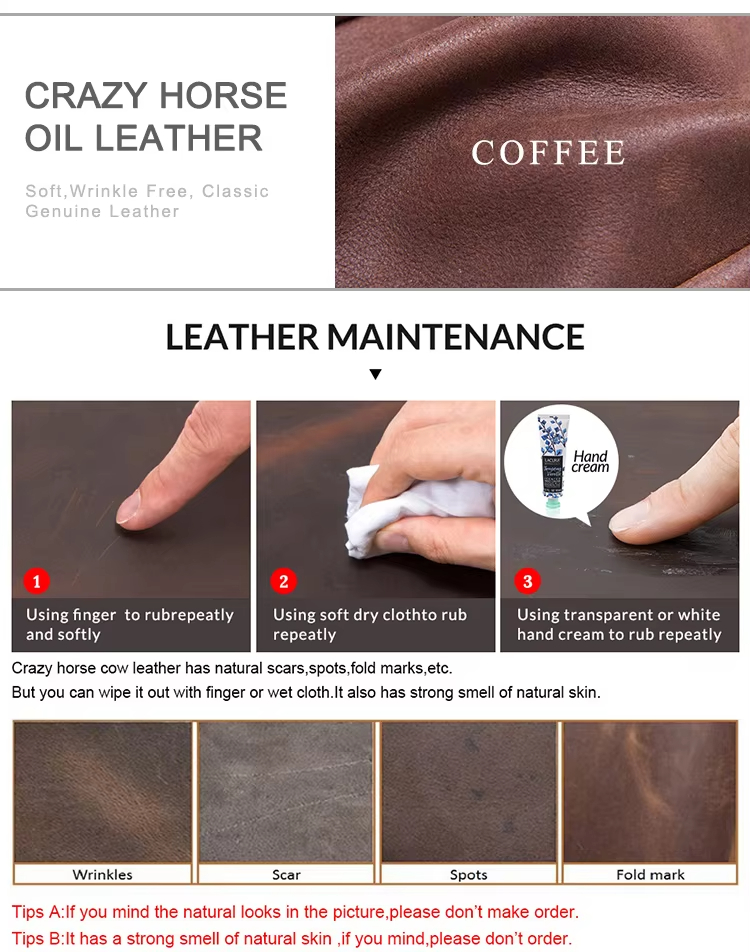 CRAZY HORSE OIL LEATHER

Soft,Wrinkle Free, Classic Genuine Leather

COFFEE

LEATHER MAINTENANCE

Hand cream

1 Using finger to rubrepeatly and softly

2 Using soft dry clothto rub repeatly

3 Using transparent or white hand cream to rub repeatly

Crazy horse cow leather has natural scars,spots,fold marks,etc.
But you can wipe it out with finger or wet cloth.It also has strong smell of natural skin.

Wrinkles

Scar

Spots

Fold mark

Tips A:If you mind the natural looks in the picture,please don't make order.
Tips B:It has a strong smell of natural skin ,if you mind,please don't order.