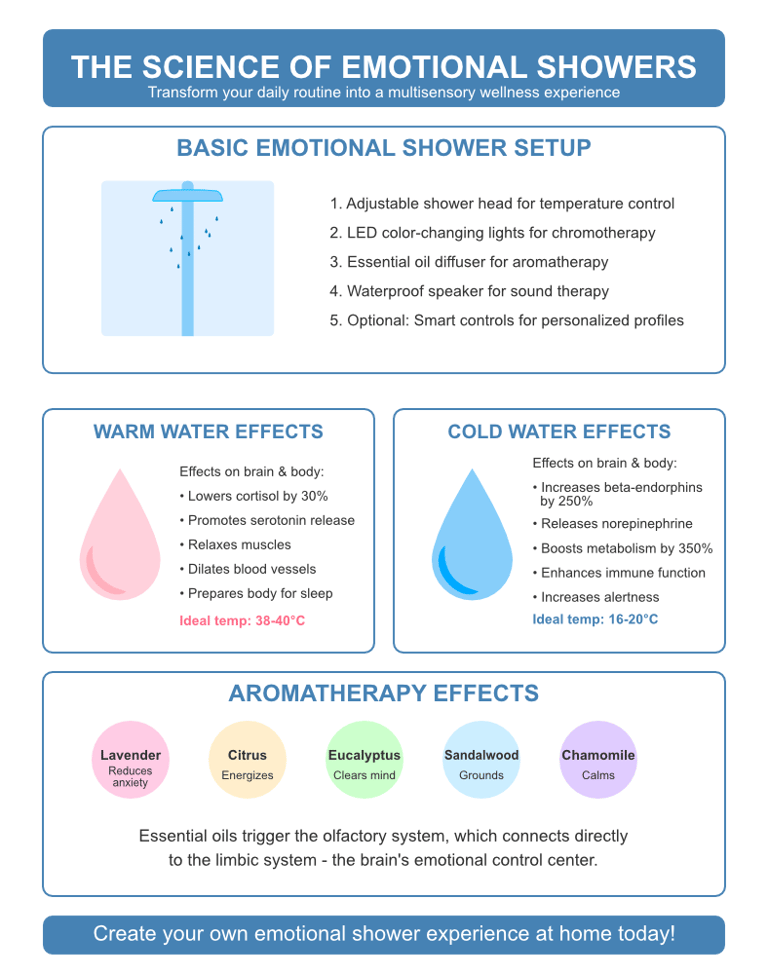 THE SCIENCE OF EMOTIONAL SHOWERS
Transform your daily routine into a multisensory wellness experience

BASIC EMOTIONAL SHOWER SETUP

1. Adjustable shower head for temperature control
2. LED color-changing lights for chromotherapy
3. Essential oil diffuser for aromatherapy
4. Waterproof speaker for sound therapy
5. Optional: Smart controls for personalized profiles

WARM WATER EFFECTS

Effects on brain & body:
• Lowers cortisol by 30%
• Promotes serotonin release
• Relaxes muscles
• Dilates blood vessels
• Prepares body for sleep

Ideal temp: 38-40°C

COLD WATER EFFECTS

Effects on brain & body:
• Increases beta-endorphins by 250%
• Releases norepinephrine
• Boosts metabolism by 350%
• Enhances immune function
• Increases alertness

Ideal temp: 16-20°C

AROMATHERAPY EFFECTS

Lavender
Reduces anxiety

Citrus
Energizes

Eucalyptus
Clears mind

Sandalwood
Grounds

Chamomile
Calms

Essential oils trigger the olfactory system, which connects directly to the limbic system - the brain's emotional control center.

Create your own emotional shower experience at home today!