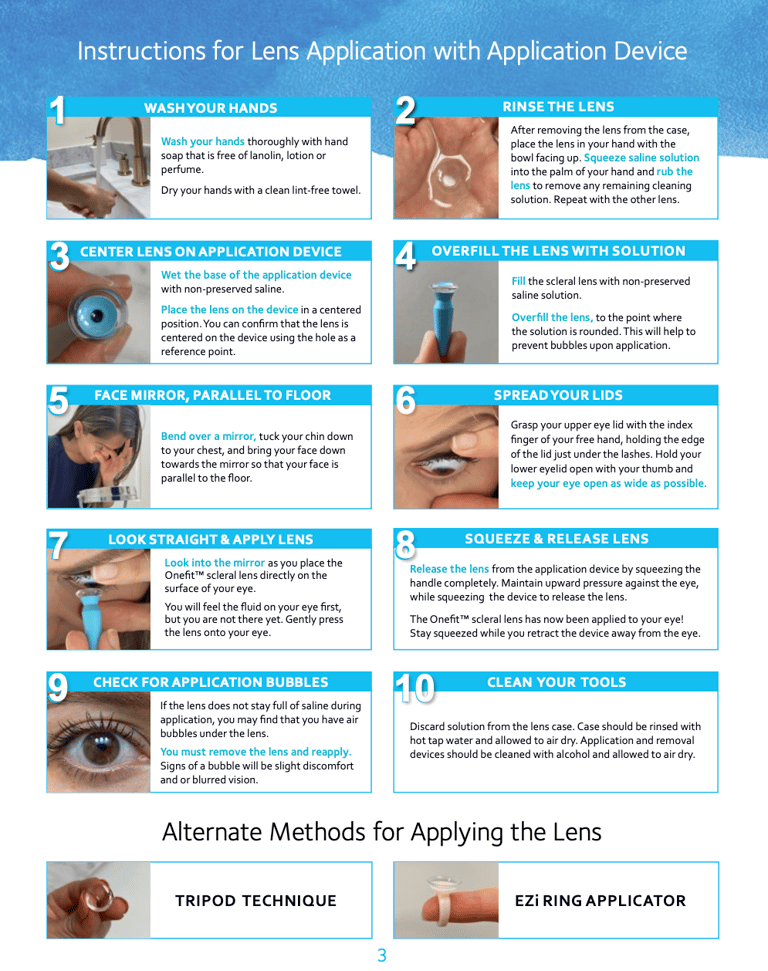 Instructions for Lens Application with Application Device

1
WASH YOUR HANDS

Wash your hands thoroughly with hand soap that is free of lanolin, lotion or perfume.

Dry your hands with a clean lint-free towel.

2
RINSE THE LENS

After removing the lens from the case, place the lens in your hand with the bowl facing up. Squeeze saline solution into the palm of your hand and rub the lens to remove any remaining cleaning solution. Repeat with the other lens.

3
CENTER LENS ON APPLICATION DEVICE

Wet the base of the application device with non-preserved saline.

Place the lens on the device in a centered position. You can confirm that the lens is centered on the device using the hole as a reference point.

4
OVERFILL THE LENS WITH SOLUTION

Fill the scleral lens with non-preserved saline solution.

Overfill the lens, to the point where the solution is rounded. This will help to prevent bubbles upon application.

5
FACE MIRROR, PARALLEL TO FLOOR

Bend over a mirror, tuck your chin down to your chest, and bring your face down towards the mirror so that your face is parallel to the floor.

6
SPREAD YOUR LIDS

Grasp your upper eye lid with the index finger of your free hand, holding the edge of the lid just under the lashes. Hold your lower eyelid open with your thumb and keep your eye open as wide as possible.

7
LOOK STRAIGHT & APPLY LENS

Look into the mirror as you place the Onefit™ scleral lens directly on the surface of your eye.

You will feel the fluid on your eye first, but you are not there yet. Gently press the lens onto your eye.

8
SQUEEZE & RELEASE LENS

Release the lens from the application device by squeezing the handle completely. Maintain upward pressure against the eye, while squeezing the device to release the lens.

The Onefit™ scleral lens has now been applied to your eye! Stay squeezed while you retract the device away from the eye.

9
CHECK FOR APPLICATION BUBBLES

If the lens does not stay full of saline during application, you may find that you have air bubbles under the lens.

You must remove the lens and reapply. Signs of a bubble will be slight discomfort and or blurred vision.

10
CLEAN YOUR TOOLS

Discard solution from the lens case. Case should be rinsed with hot tap water and allowed to air dry. Application and removal devices should be cleaned with alcohol and allowed to air dry.

Alternate Methods for Applying the Lens

TRIPOD TECHNIQUE

EZi RING APPLICATOR

3