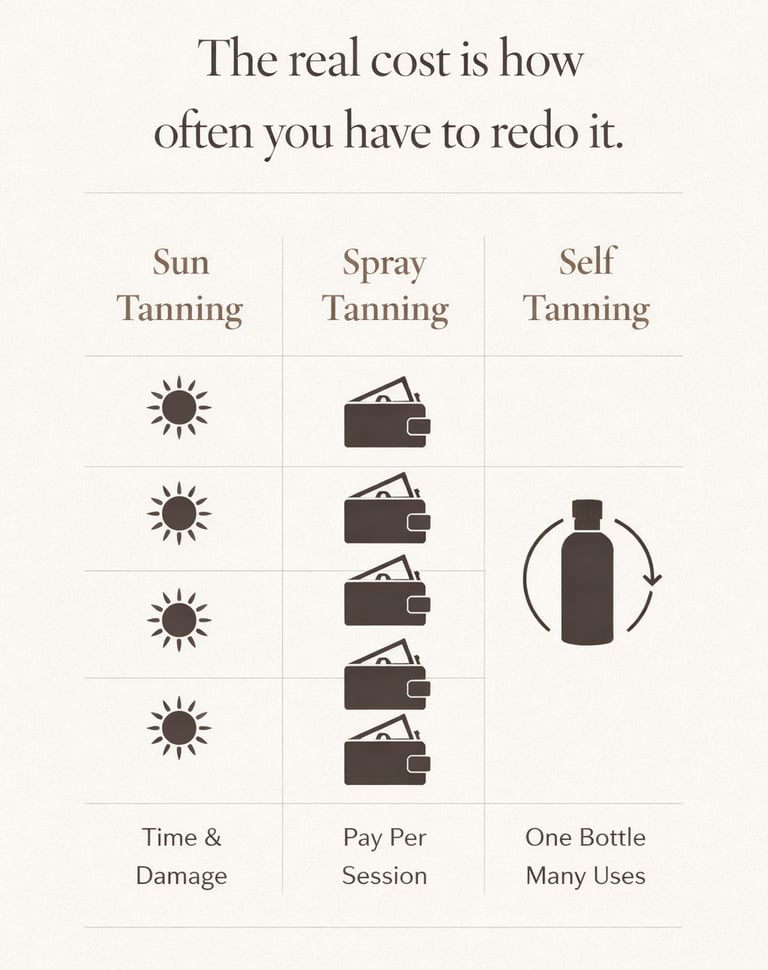 The real cost is how often you have to redo it.

| Sun Tanning | Spray Tanning | Self Tanning |
|---|---|---|
| Time & Damage | Pay Per Session | One Bottle Many Uses |