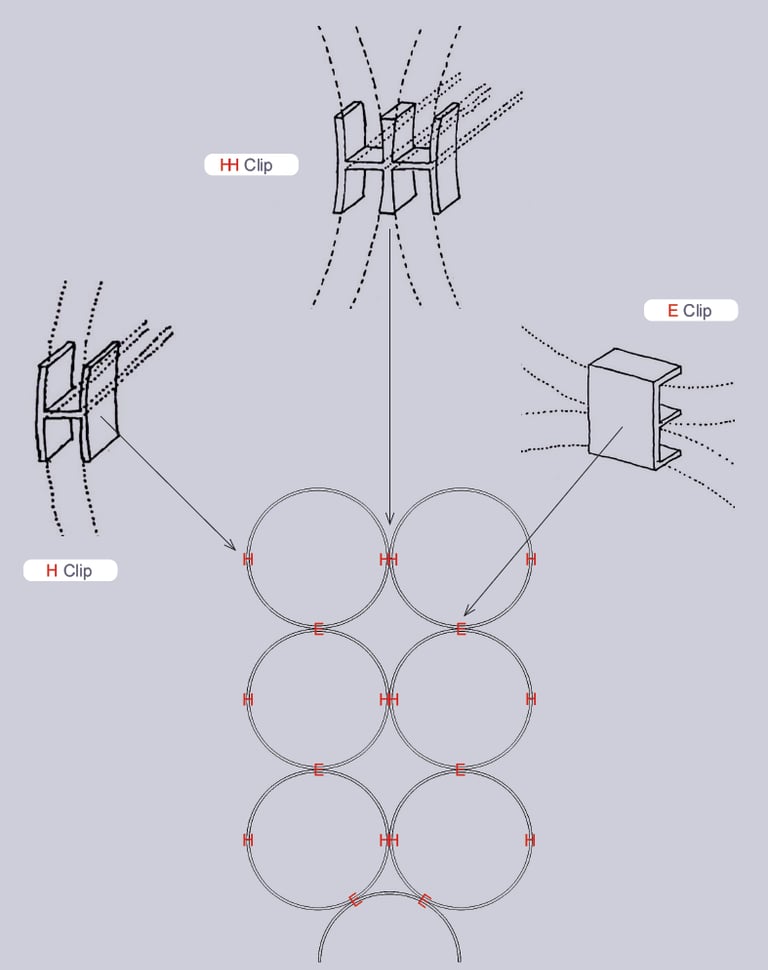 HH Clip

E Clip

H Clip

H
HH
H
E
E
H
HH
H
E
E
H
HH
H
E
E