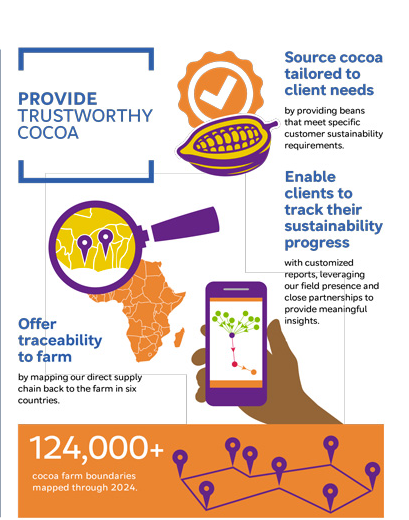 PROVIDE TRUSTWORTHY COCOA

Source cocoa tailored to client needs

by providing beans that meet specific customer sustainability requirements.

Enable clients to track their sustainability progress

with customized reports, leveraging our field presence and close partnerships to provide meaningful insights.

Offer traceability to farm

by mapping our direct supply chain back to the farm in six countries.

124,000+

cocoa farm boundaries mapped through 2024.