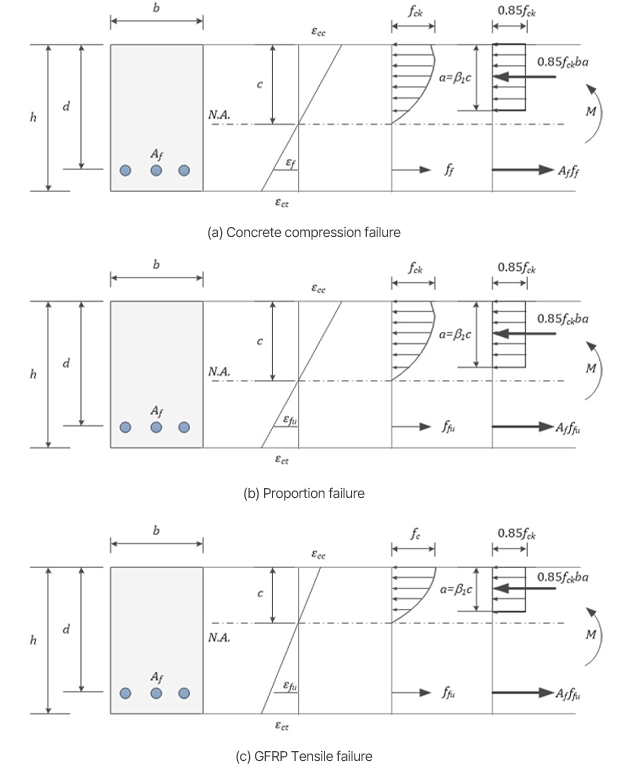 $b$

$\varepsilon_{cc}$

$f_{ck}$

$0.85f_{ck}$

$h$

$d$

$c$

$a=\beta_1 c$

$0.85f_{ck}ba$

$N.A.$

$M$

$A_f$

$\varepsilon_f$

$f_f$

$A_f f_f$

$\varepsilon_{ct}$

(a) Concrete compression failure

$b$

$\varepsilon_{cc}$

$f_{ck}$

$0.85f_{ck}$

$h$

$d$

$c$

$a=\beta_1 c$

$0.85f_{ck}ba$

$N.A.$

$M$

$A_f$

$\varepsilon_{fu}$

$f_{fu}$

$A_f f_{fu}$

$\varepsilon_{ct}$

(b) Proportion failure

$b$

$\varepsilon_{cc}$

$f_c$

$0.85f_{ck}$

$h$

$d$

$c$

$a=\beta_1 c$

$0.85f_{ck}ba$

$N.A.$

$M$

$A_f$

$\varepsilon_{fu}$

$f_{fu}$

$A_f f_{fu}$

$\varepsilon_{ct}$

(c) GFRP Tensile failure