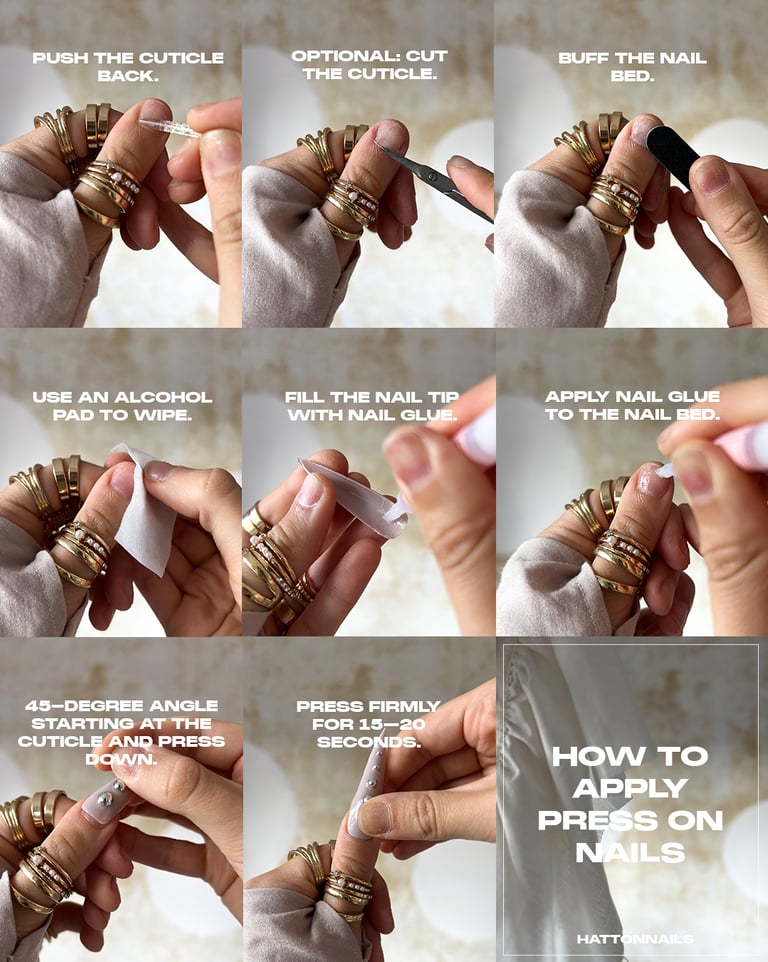 PUSH THE CUTICLE BACK.

OPTIONAL: CUT THE CUTICLE.

BUFF THE NAIL BED.

USE AN ALCOHOL PAD TO WIPE.

FILL THE NAIL TIP WITH NAIL GLUE.

APPLY NAIL GLUE TO THE NAIL BED.

45-DEGREE ANGLE STARTING AT THE CUTICLE AND PRESS DOWN.

PRESS FIRMLY FOR 15-20 SECONDS.

HOW TO APPLY PRESS ON NAILS

HATTONNAILS