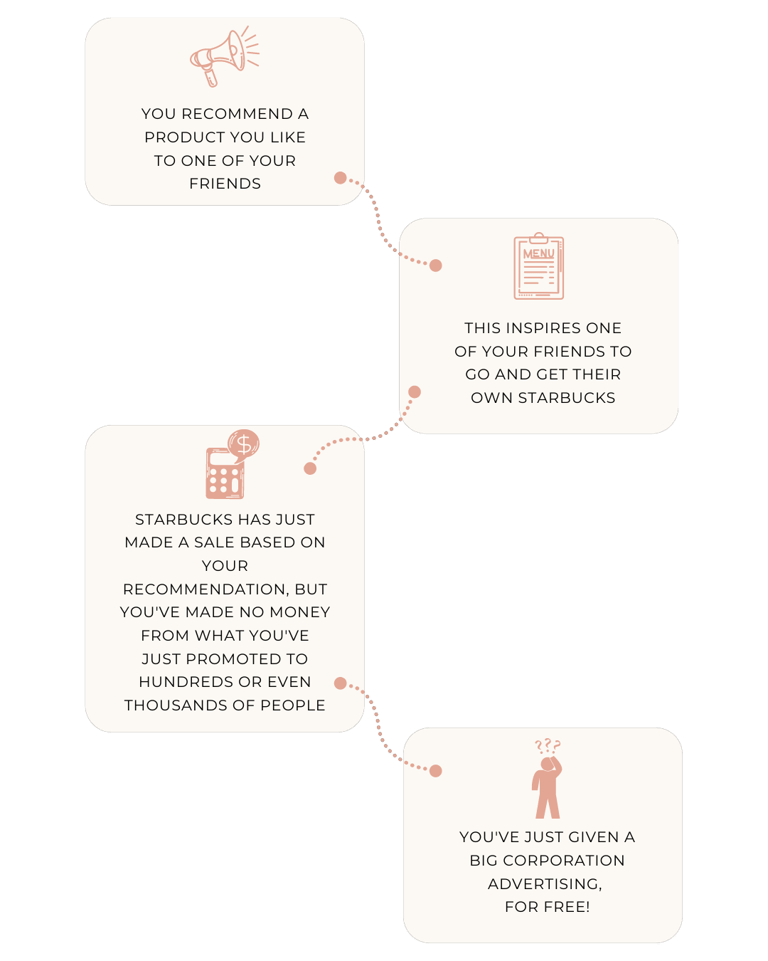 YOU RECOMMEND A PRODUCT YOU LIKE TO ONE OF YOUR FRIENDS

MENU

THIS INSPIRES ONE OF YOUR FRIENDS TO GO AND GET THEIR OWN STARBUCKS

$

STARBUCKS HAS JUST MADE A SALE BASED ON YOUR RECOMMENDATION, BUT YOU'VE MADE NO MONEY FROM WHAT YOU'VE JUST PROMOTED TO HUNDREDS OR EVEN THOUSANDS OF PEOPLE

???

YOU'VE JUST GIVEN A BIG CORPORATION ADVERTISING, FOR FREE!